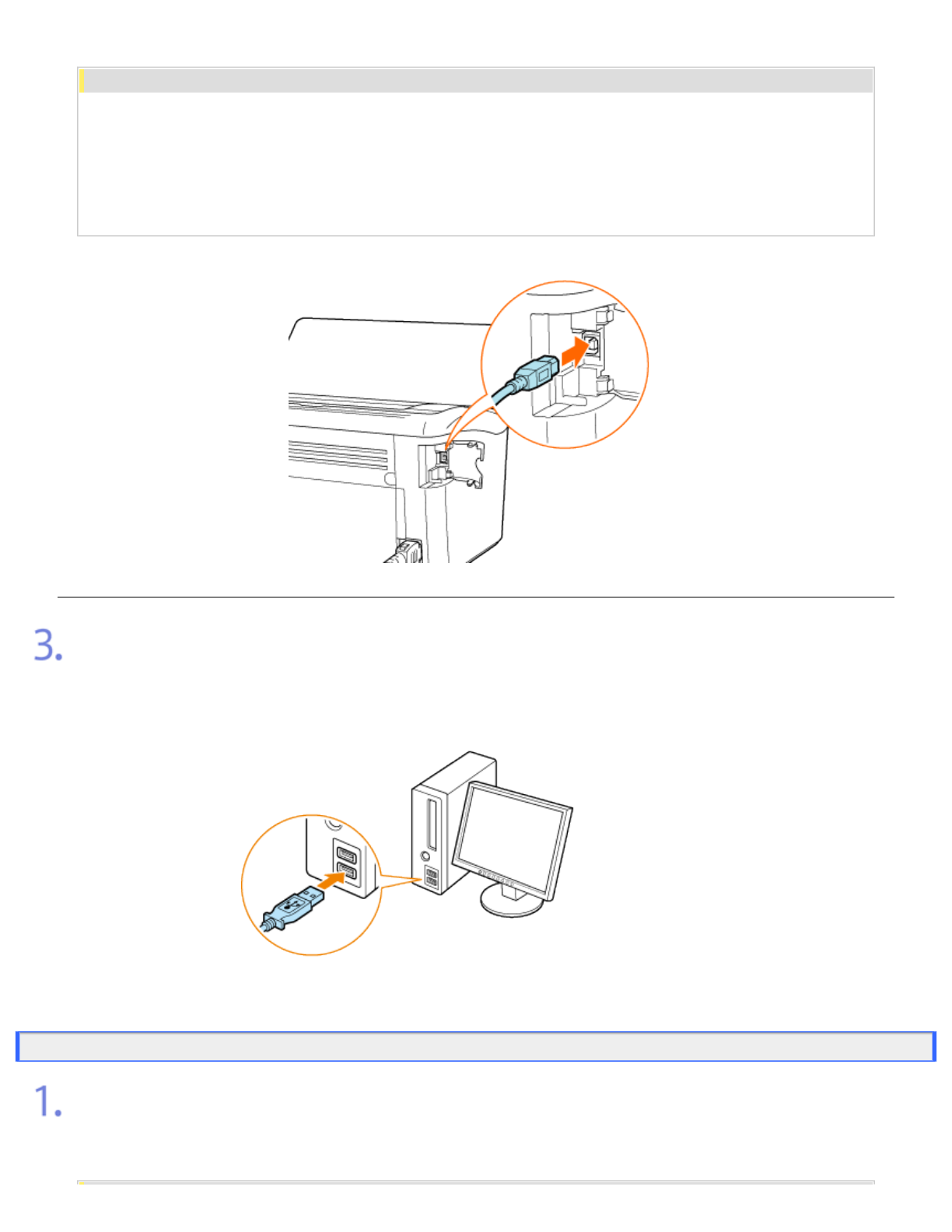 3.

1.