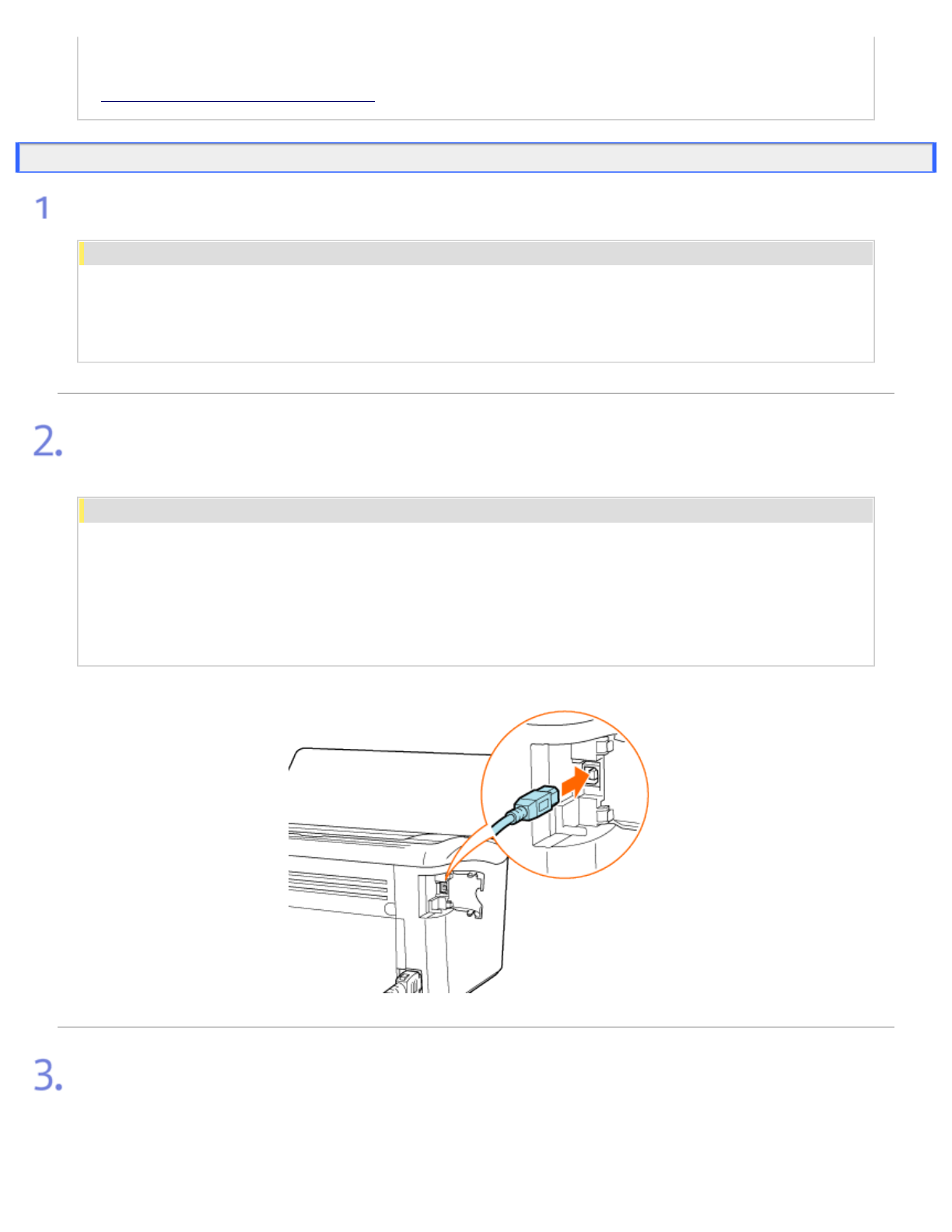 1

2.

3.