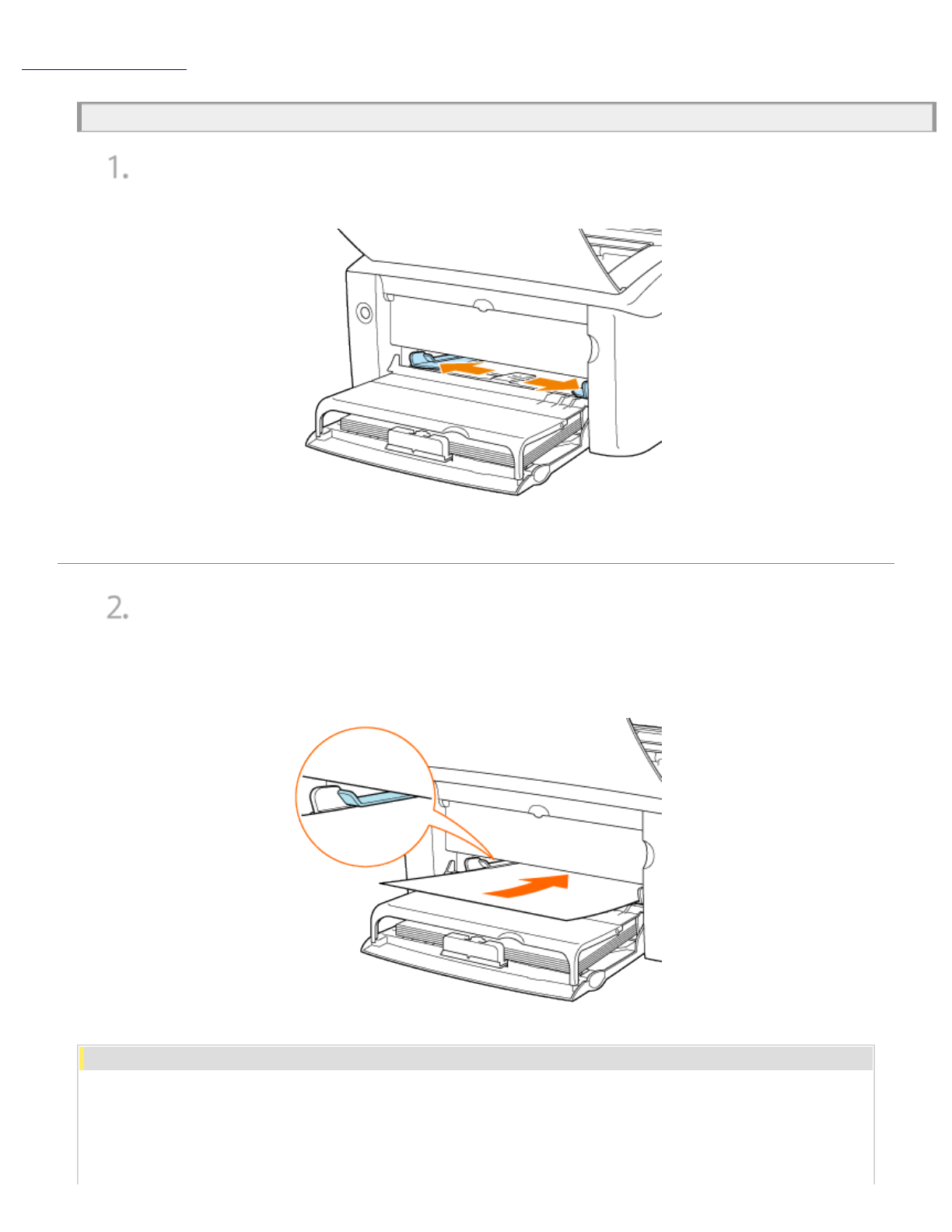 1.

2.