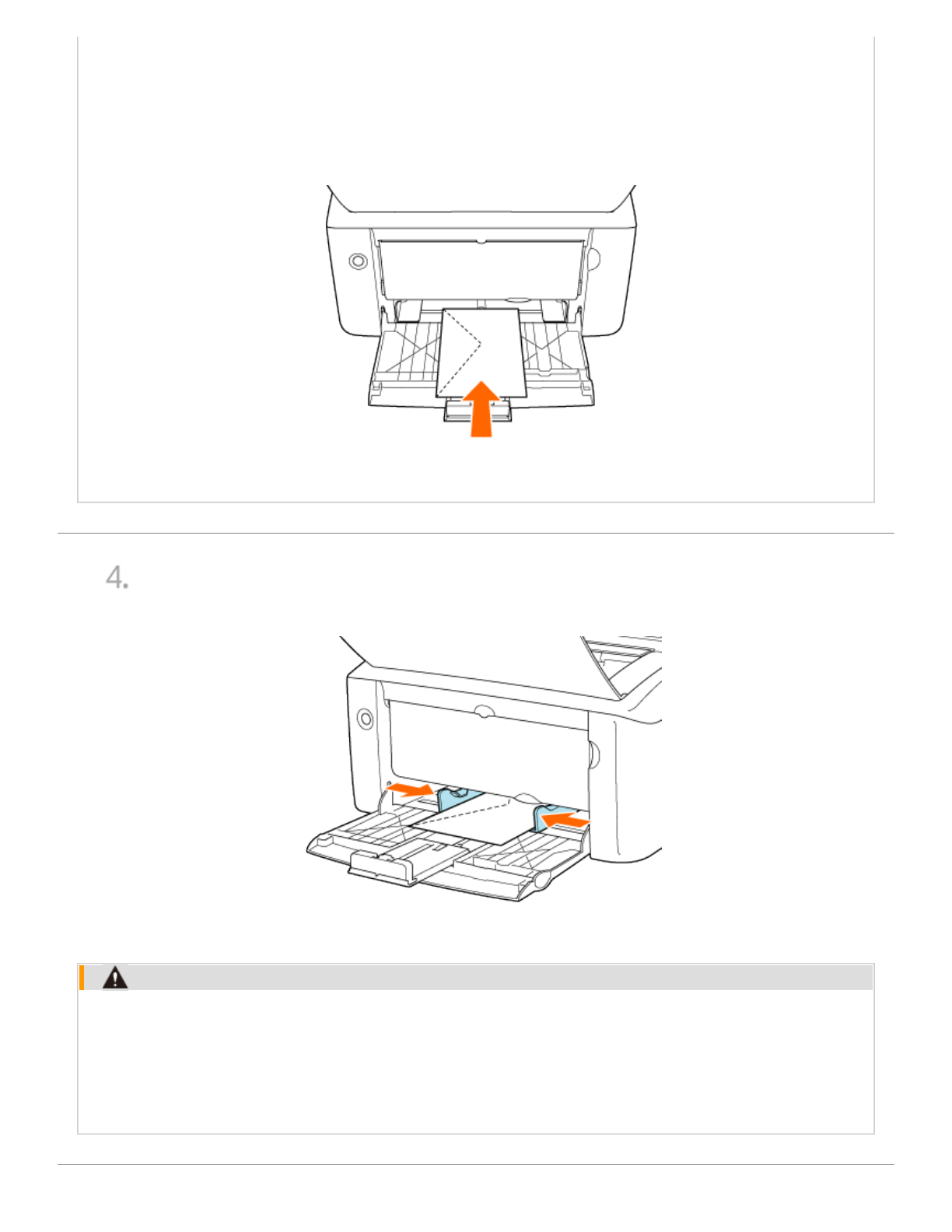 4.