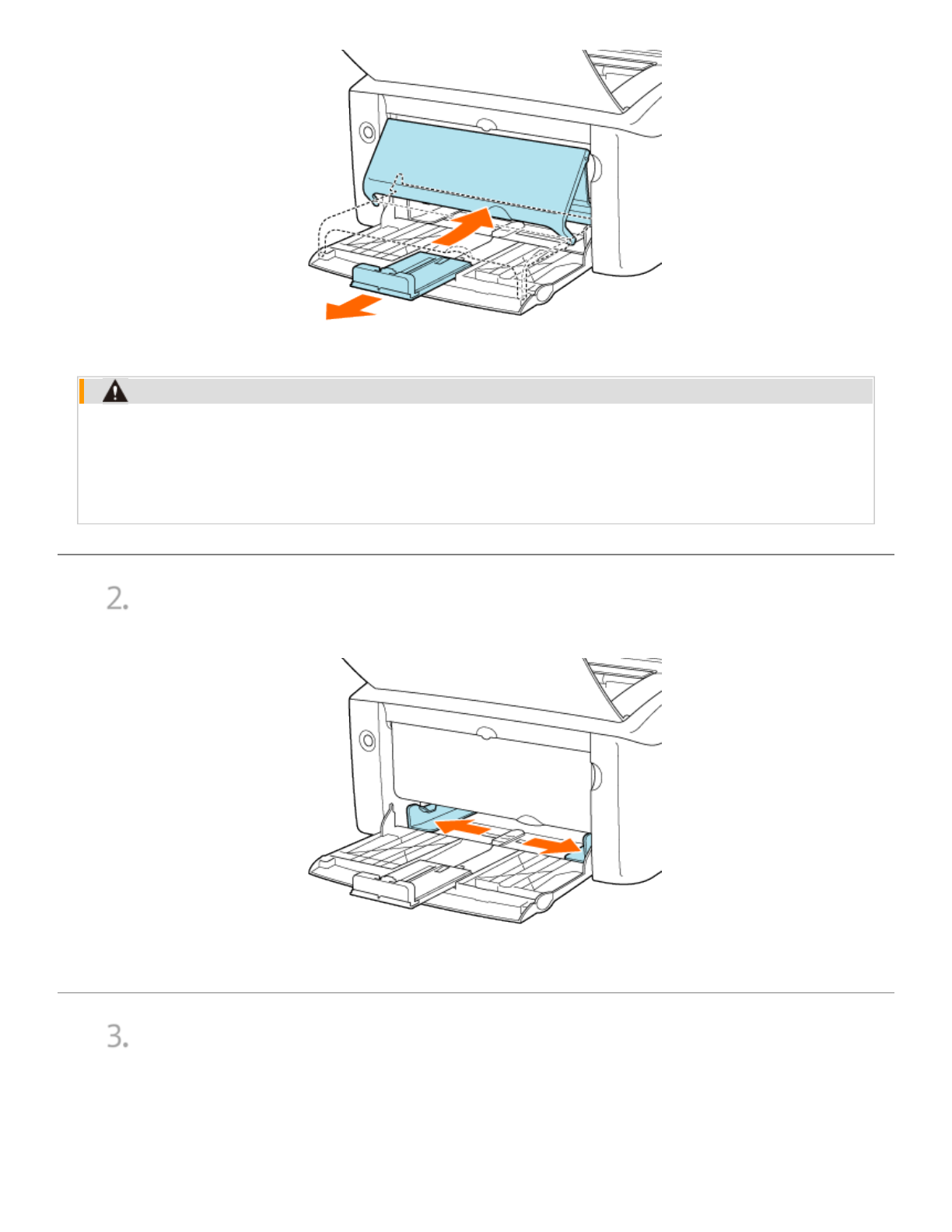 2.

3.