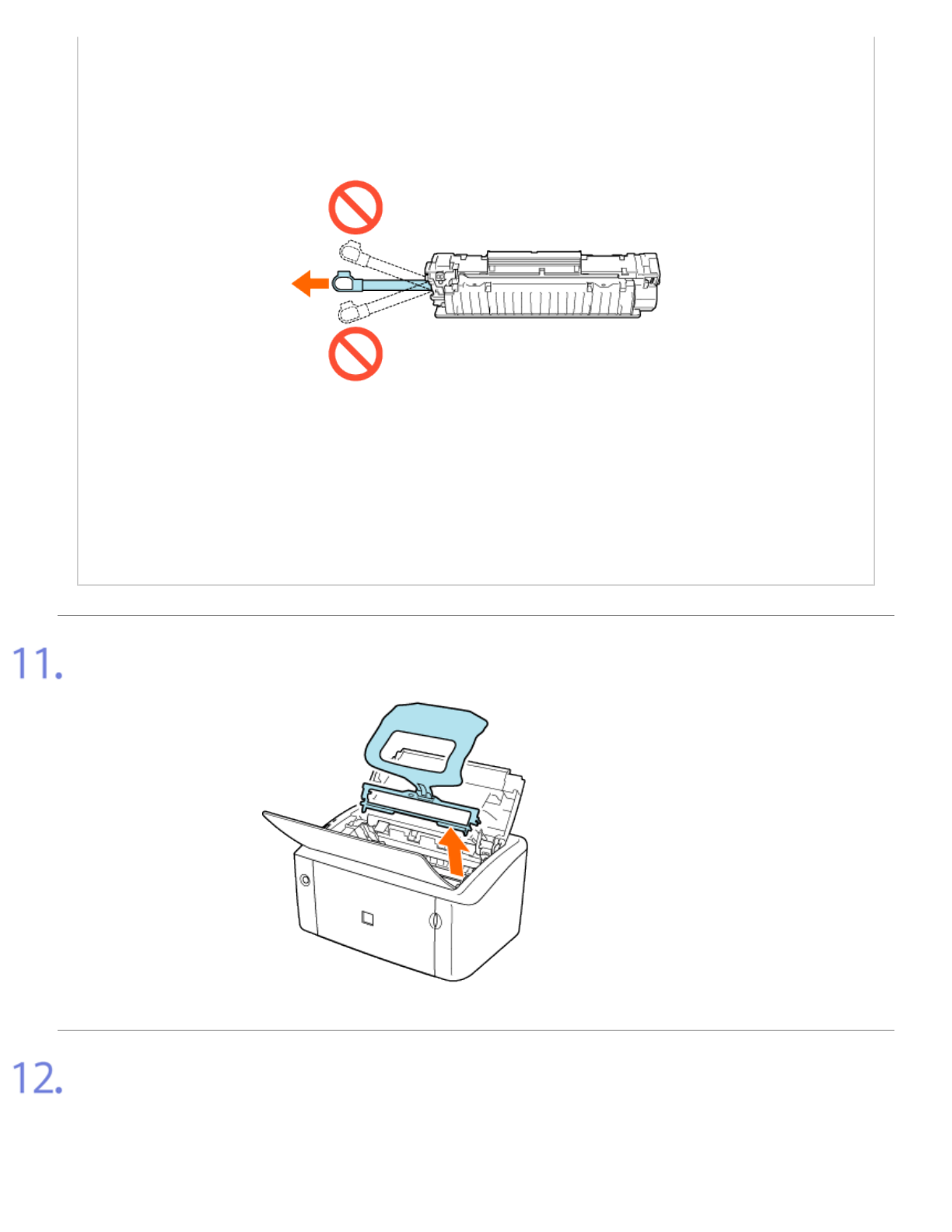 11.

12.