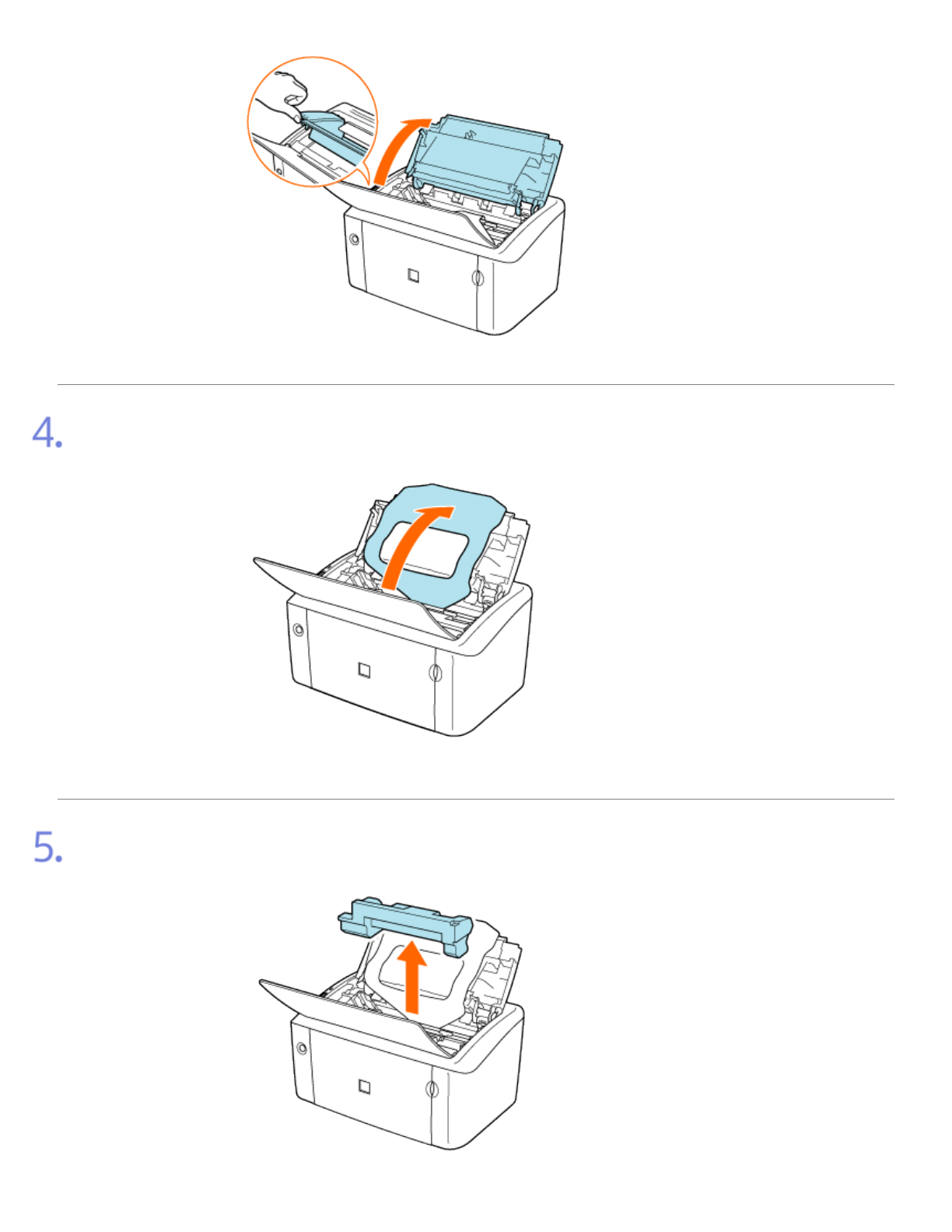 4.

5.