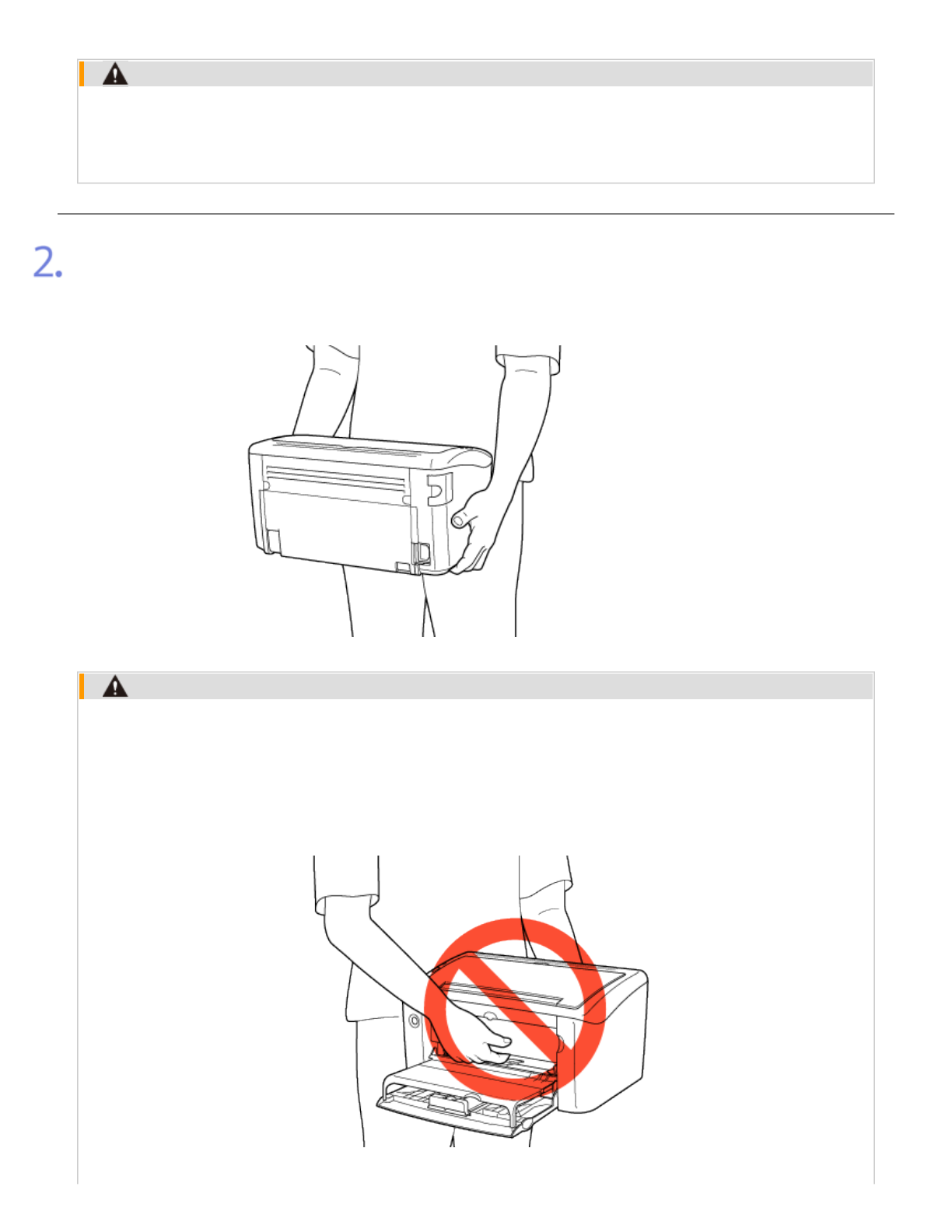 2.