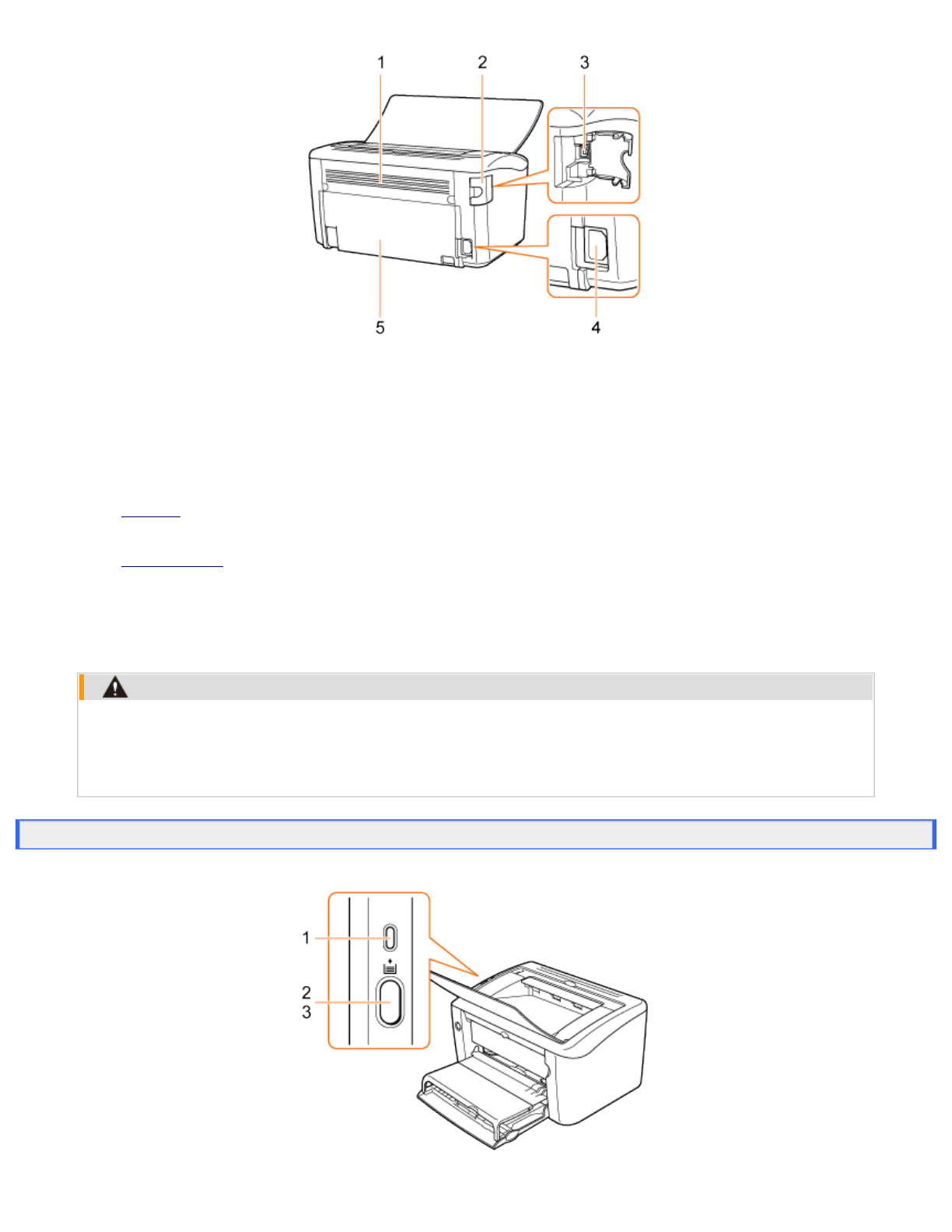 1 2 3

5 4

1

2

3