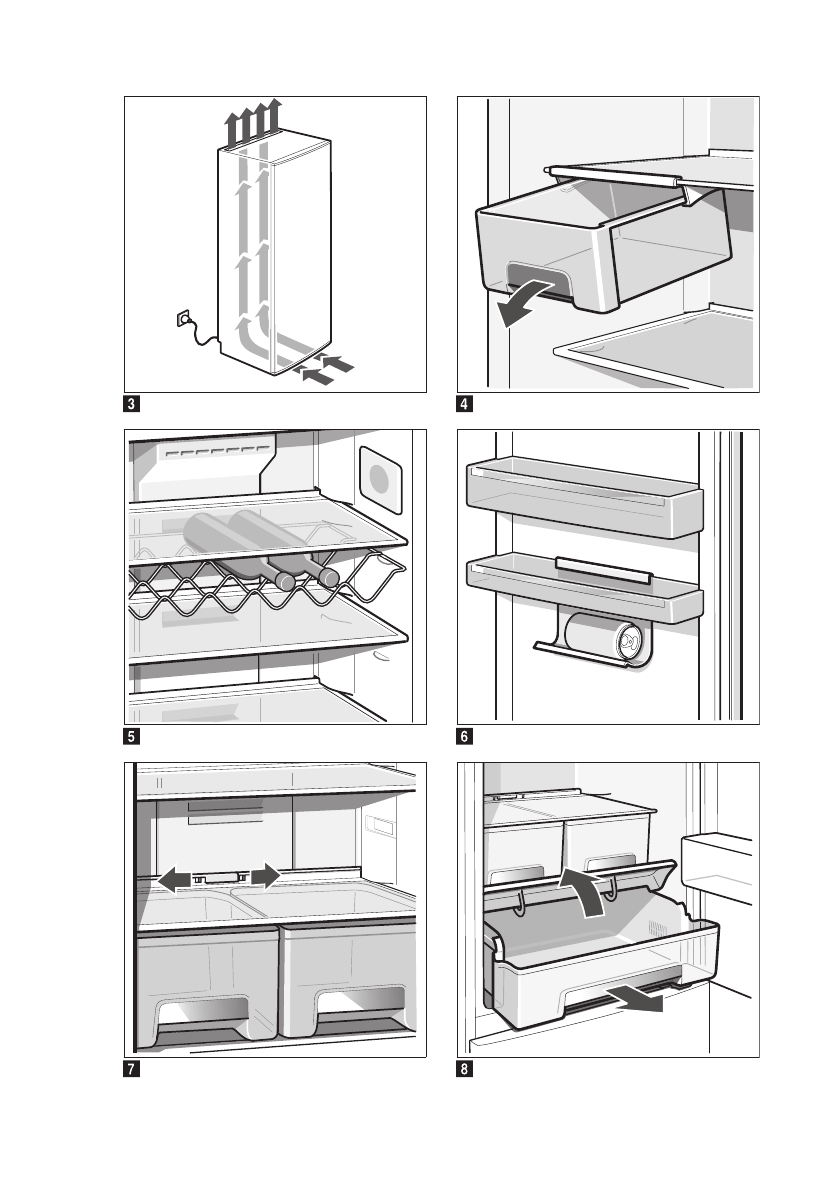 3

4

5

6

7

8