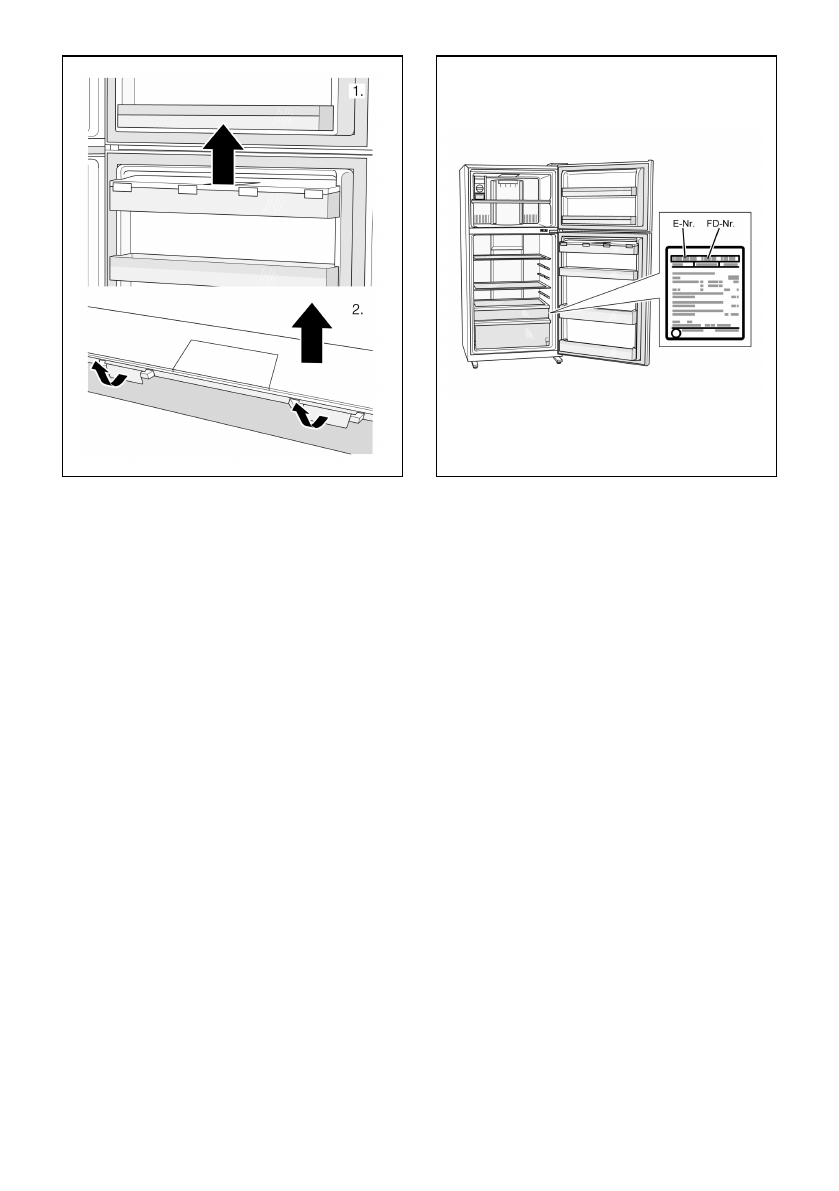 1.

2.

E-Nr.

FD-Nr.