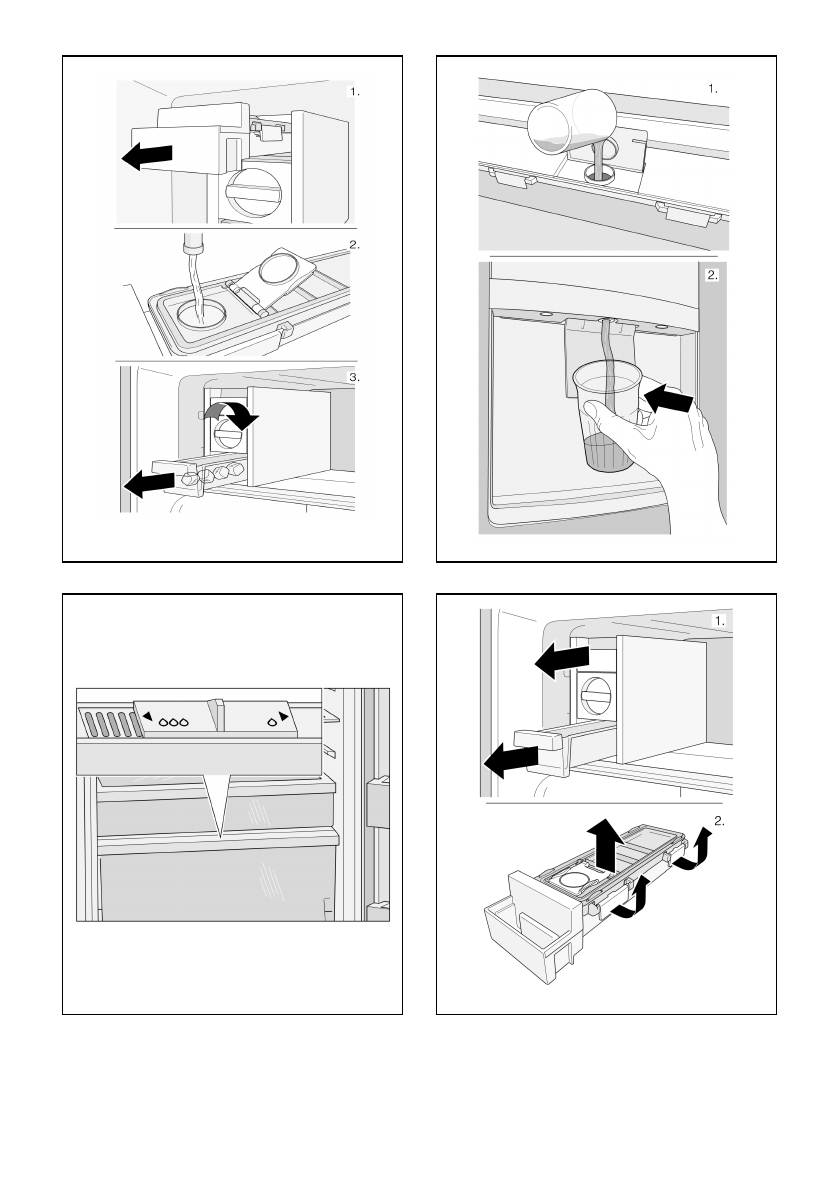 1.

2.

3.

1.

2.

1.

2.