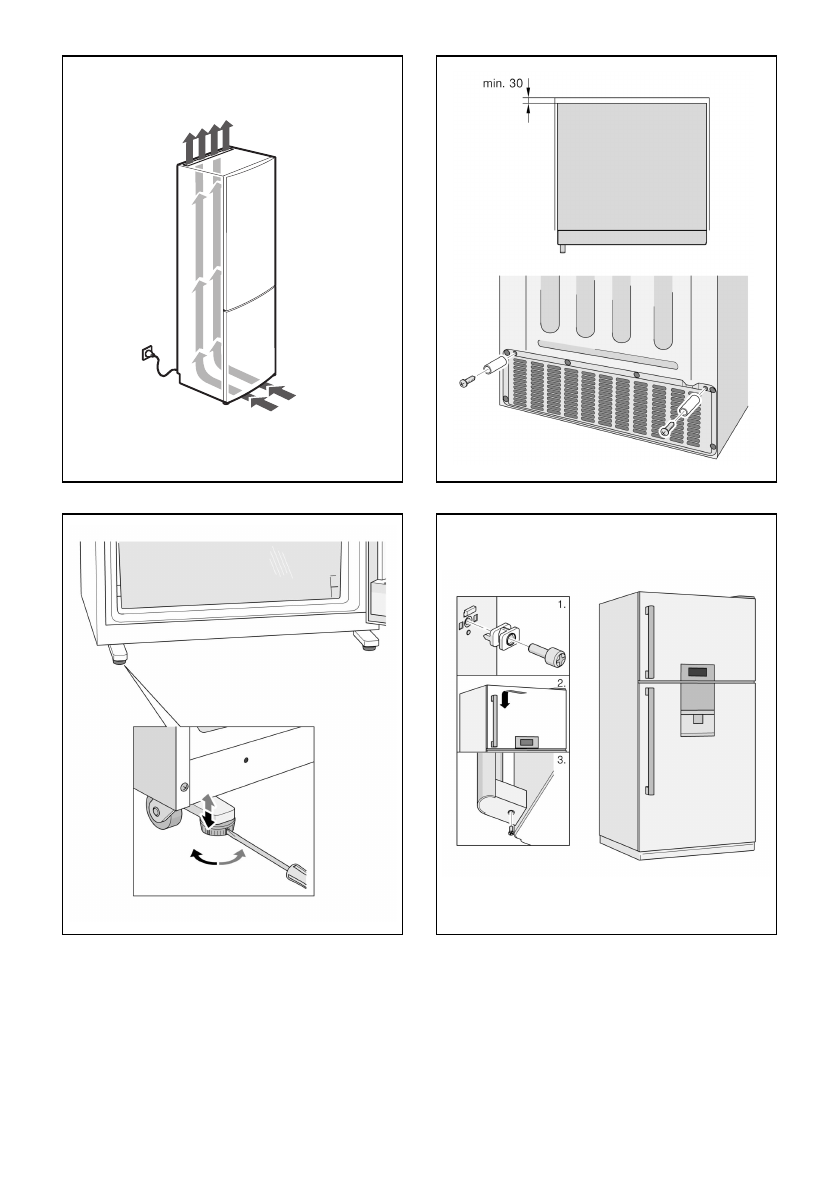 min. 30

1.

2.

3.