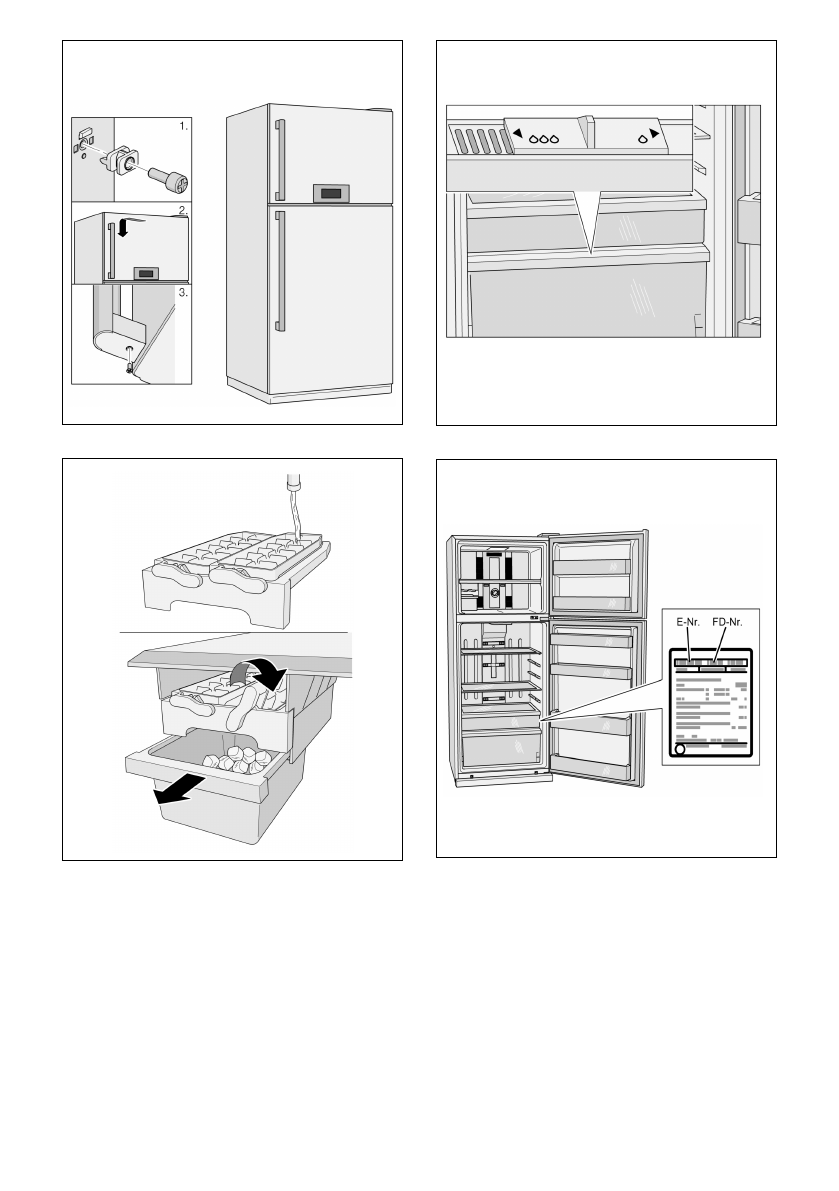 1.
2.
3.

E-Nr.
FD-Nr.