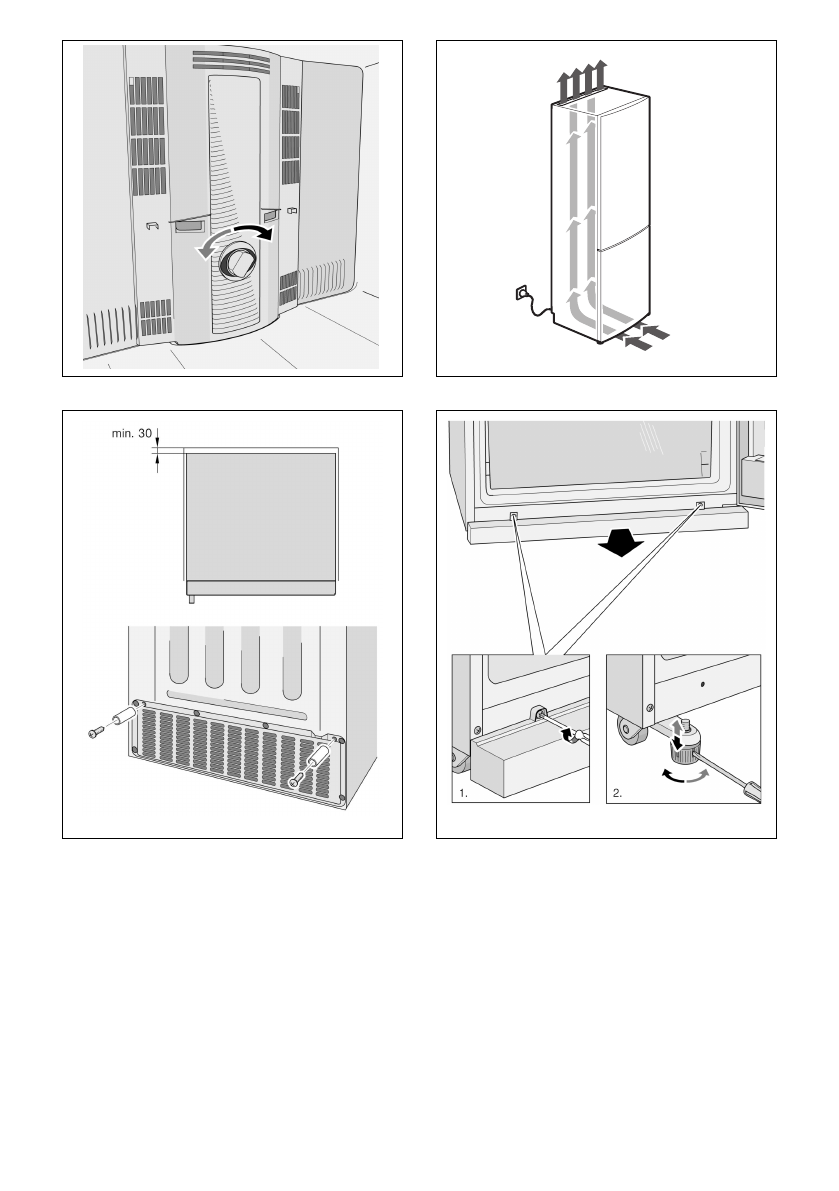 min. 30

1.

2.