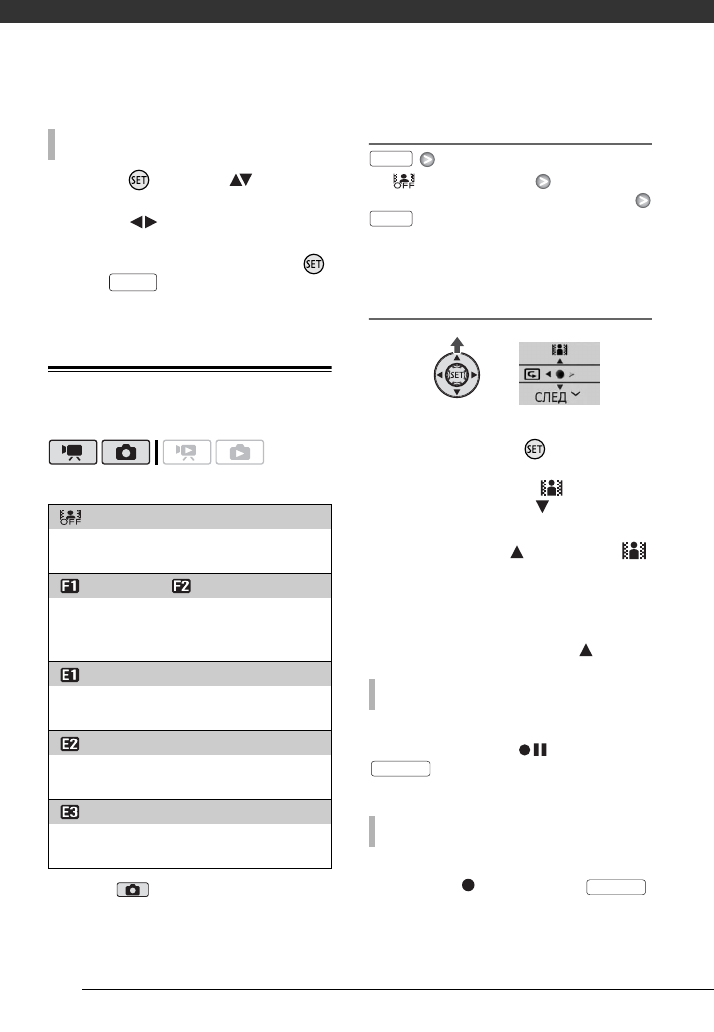 СЛЕД