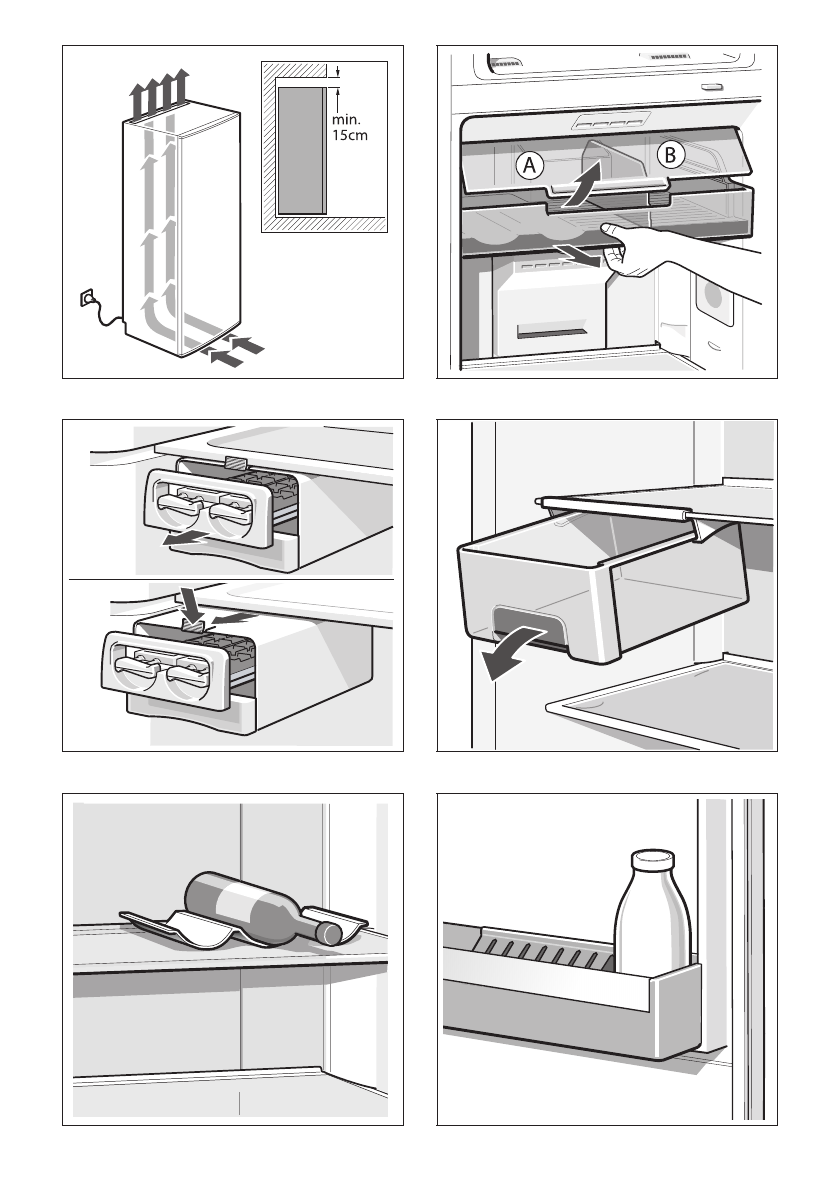 min. 15cm

A

B