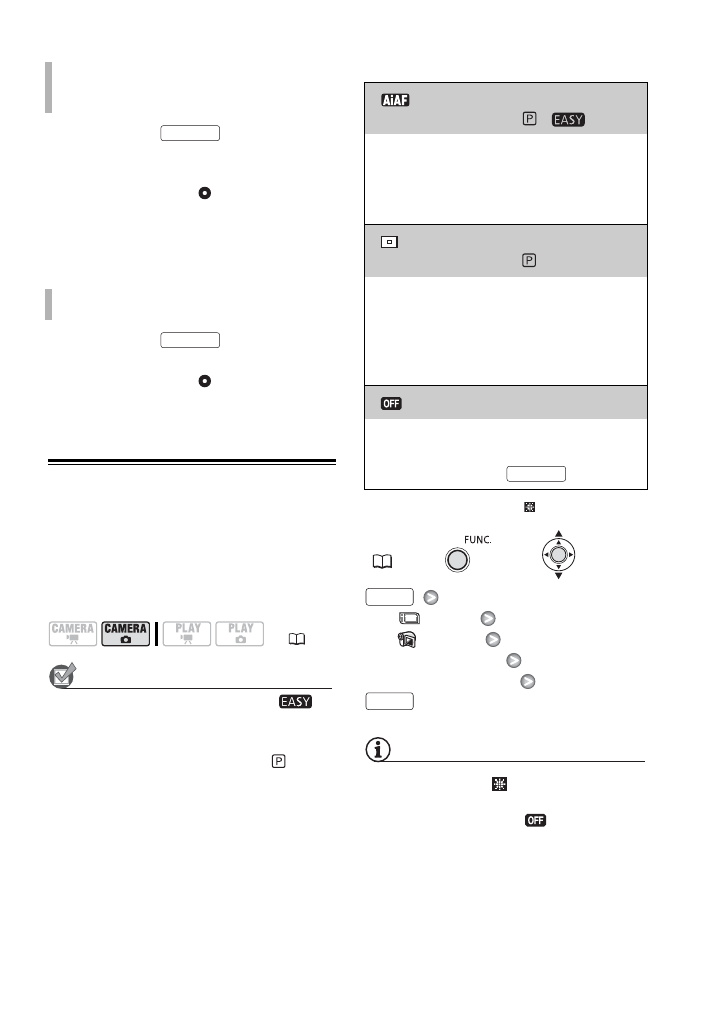 AiAF

P EASY

P

OFF

FUNC.

CAMERA CAMERA PLAY PLAY

EASY

P

OFF