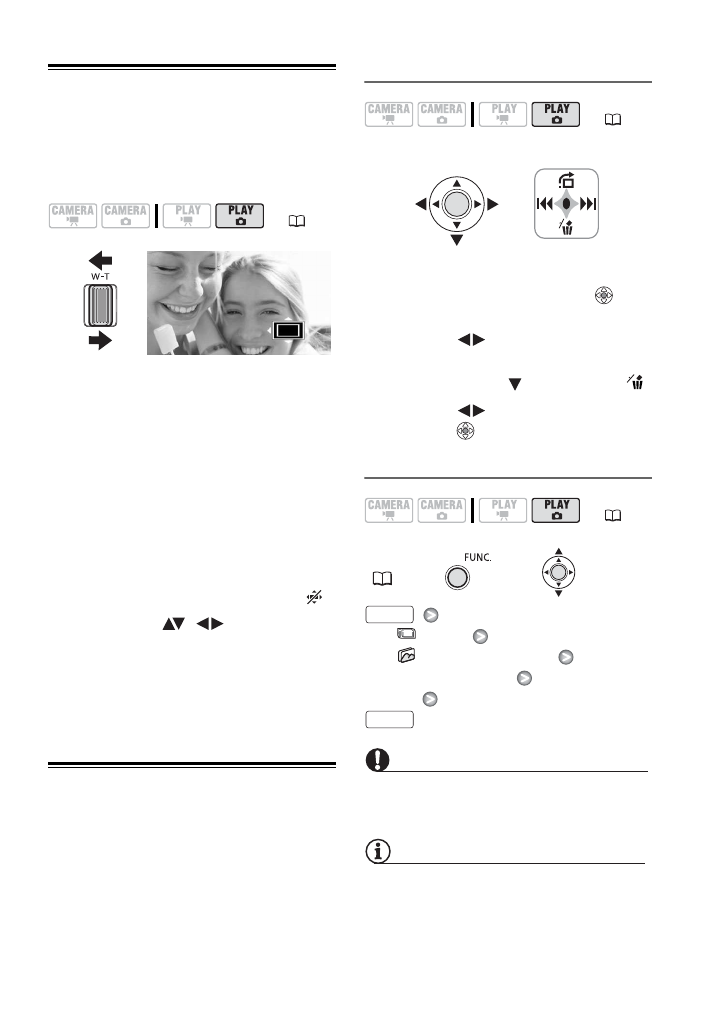 CAMERA CAMERA PLAY PLAY

W-T

CAMERA CAMERA PLAY PLAY

CAMERA CAMERA PLAY PLAY

FUNC.