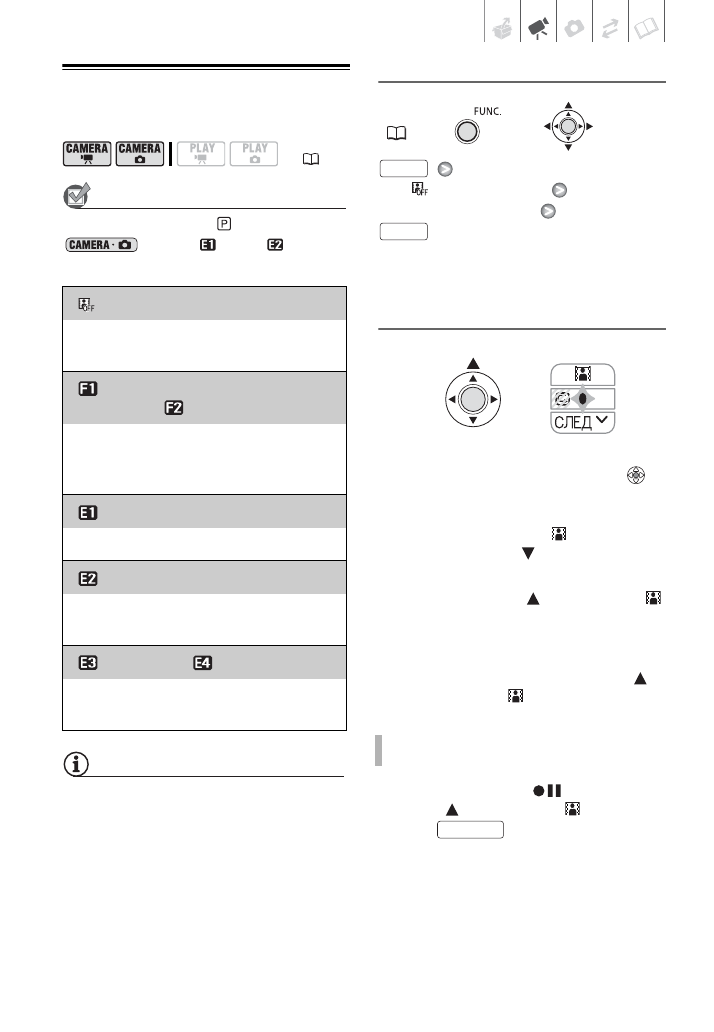 CAMERA CAMERA PLAY PLAY

FUNC.

СЛЕД