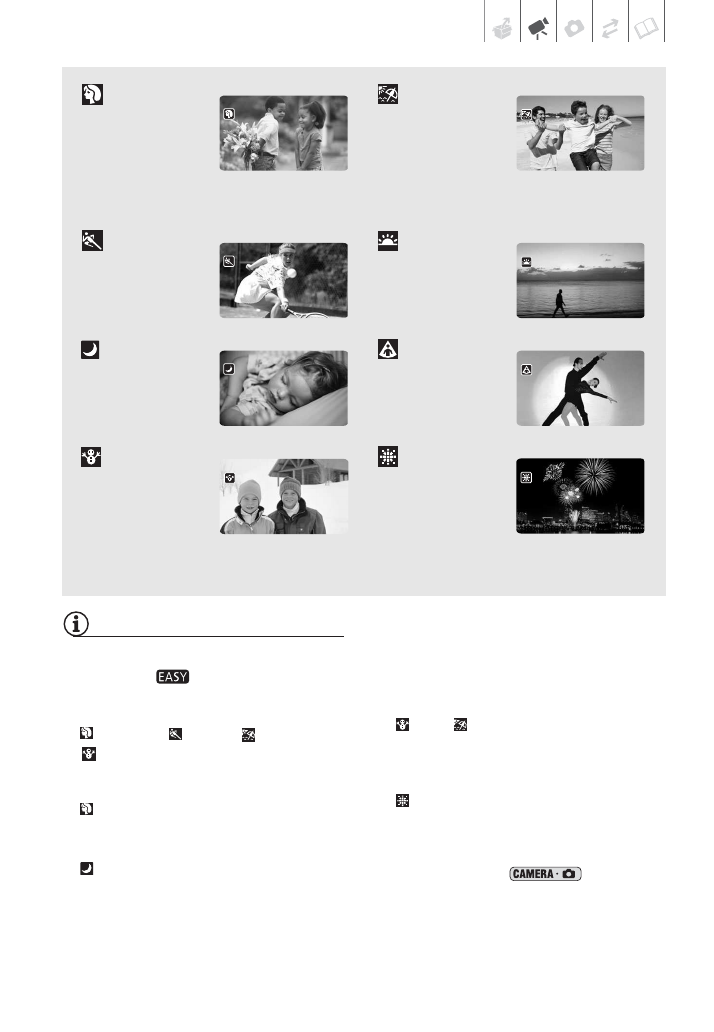 EASY

CAMERA ·