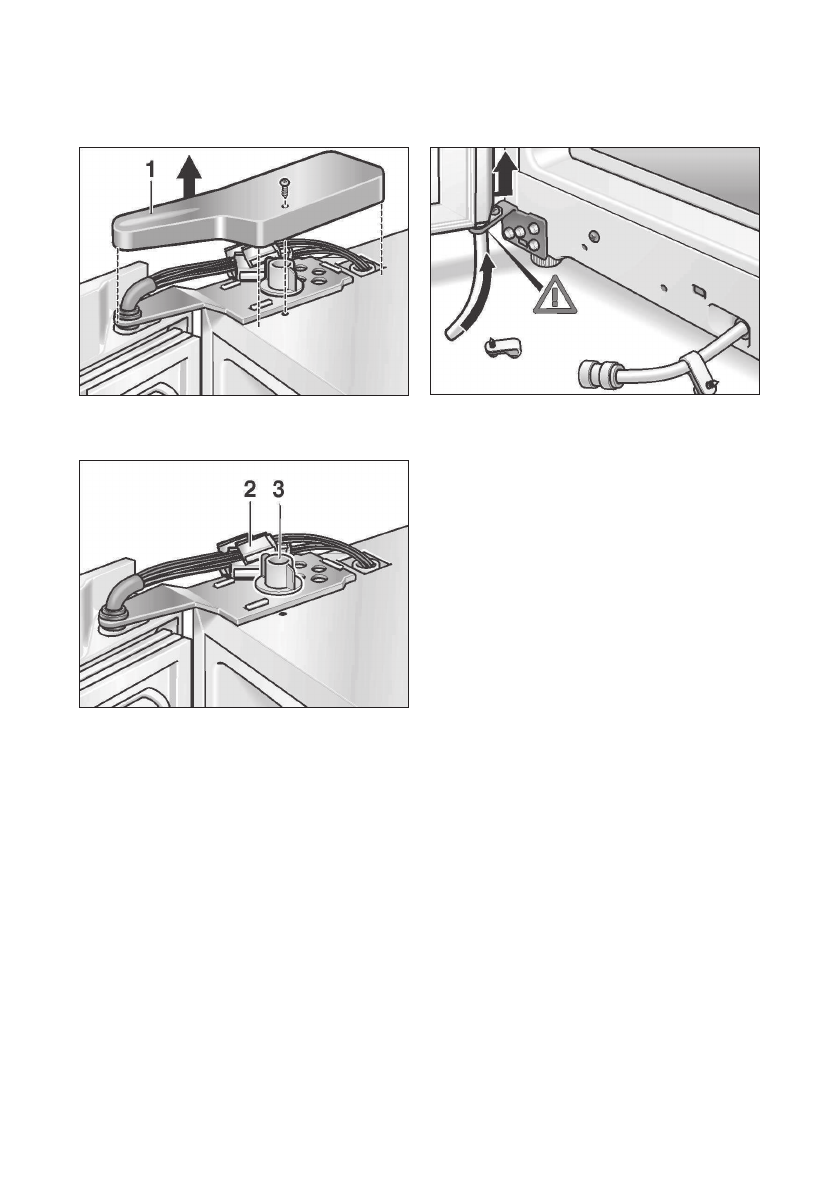 1

2 3