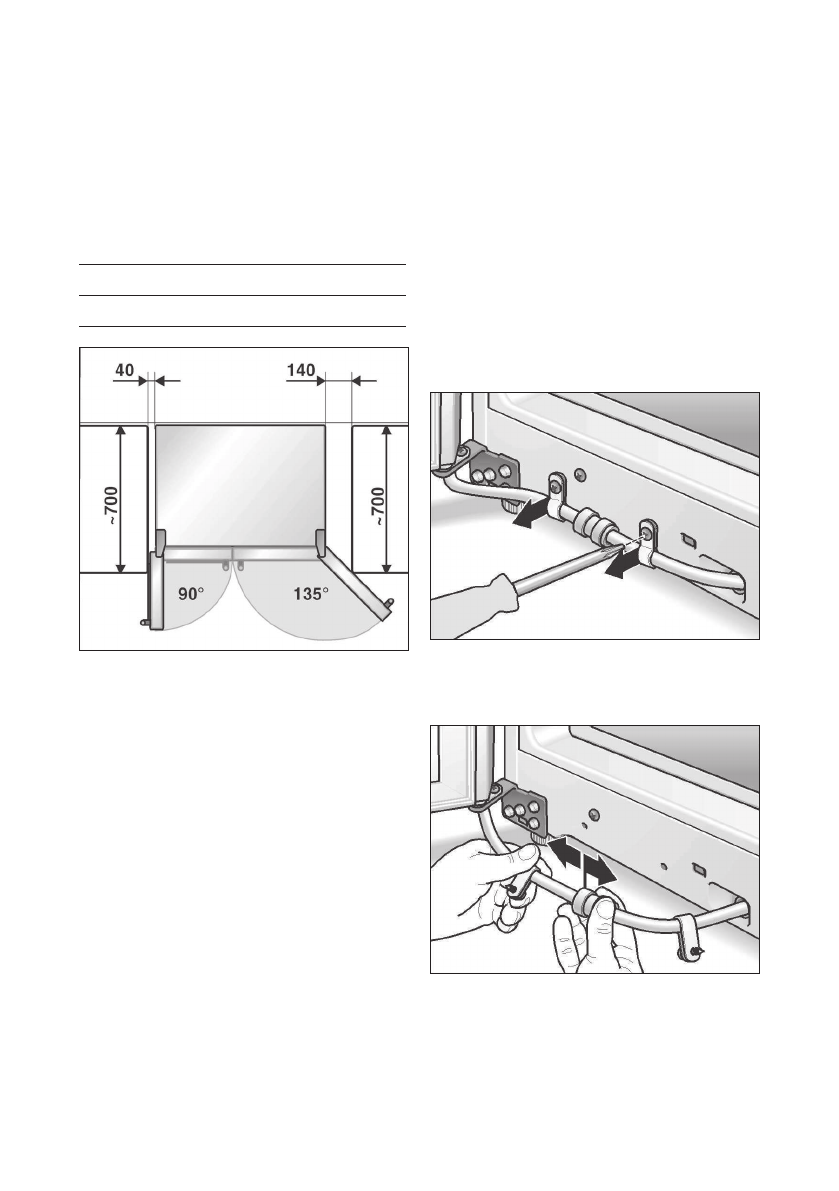 40

140

~700

~700

90°

135°