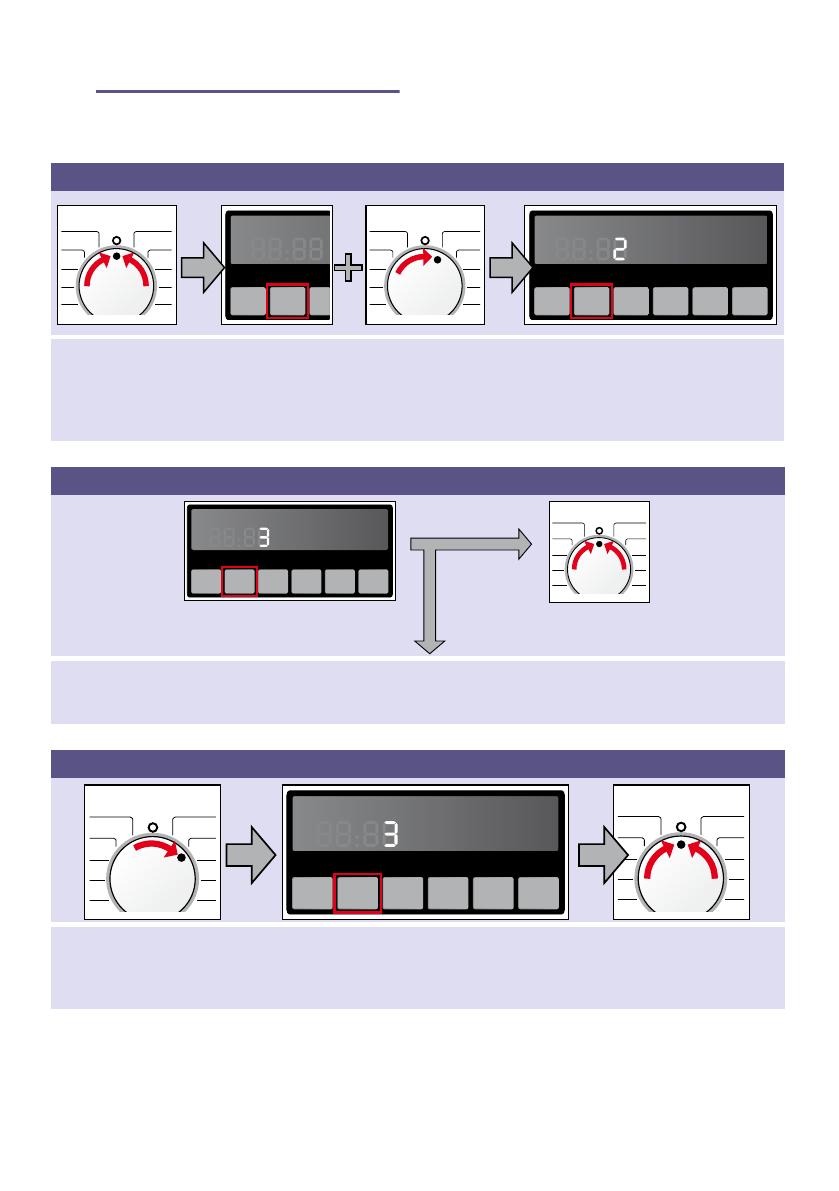 88:88

88:82

88:83

88:83