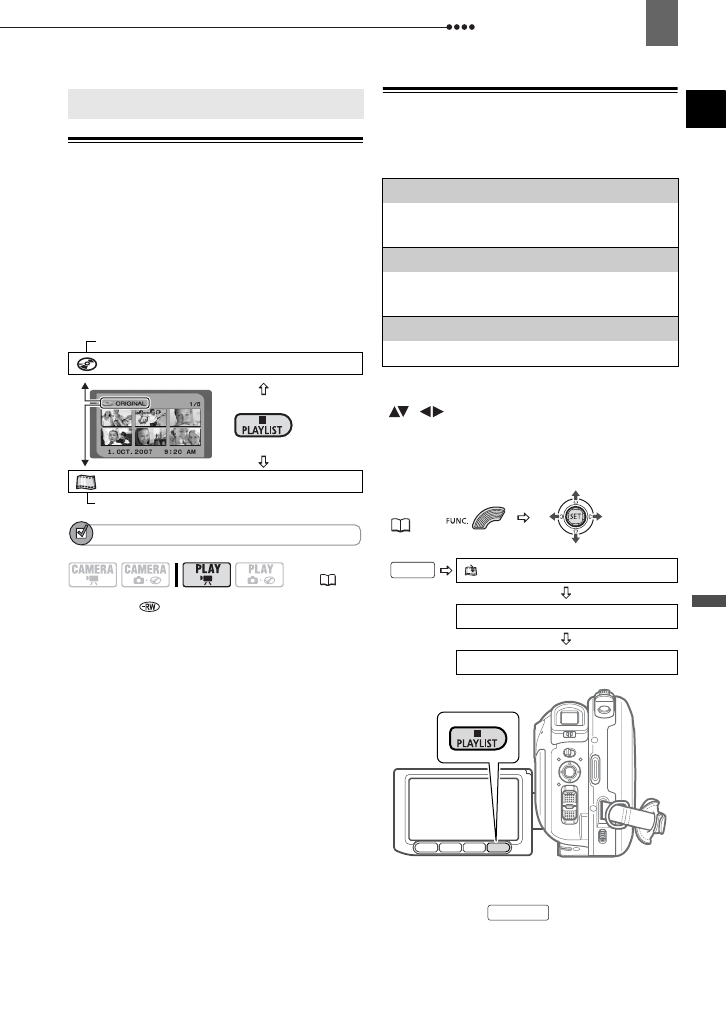 ORIGINAL
1/8
1. OCT. 2007 9:20 AM
PLAYLIST
CAMERA
CAMERA
PLAY
PLAY
FUNC.
SET
PLAYLIST