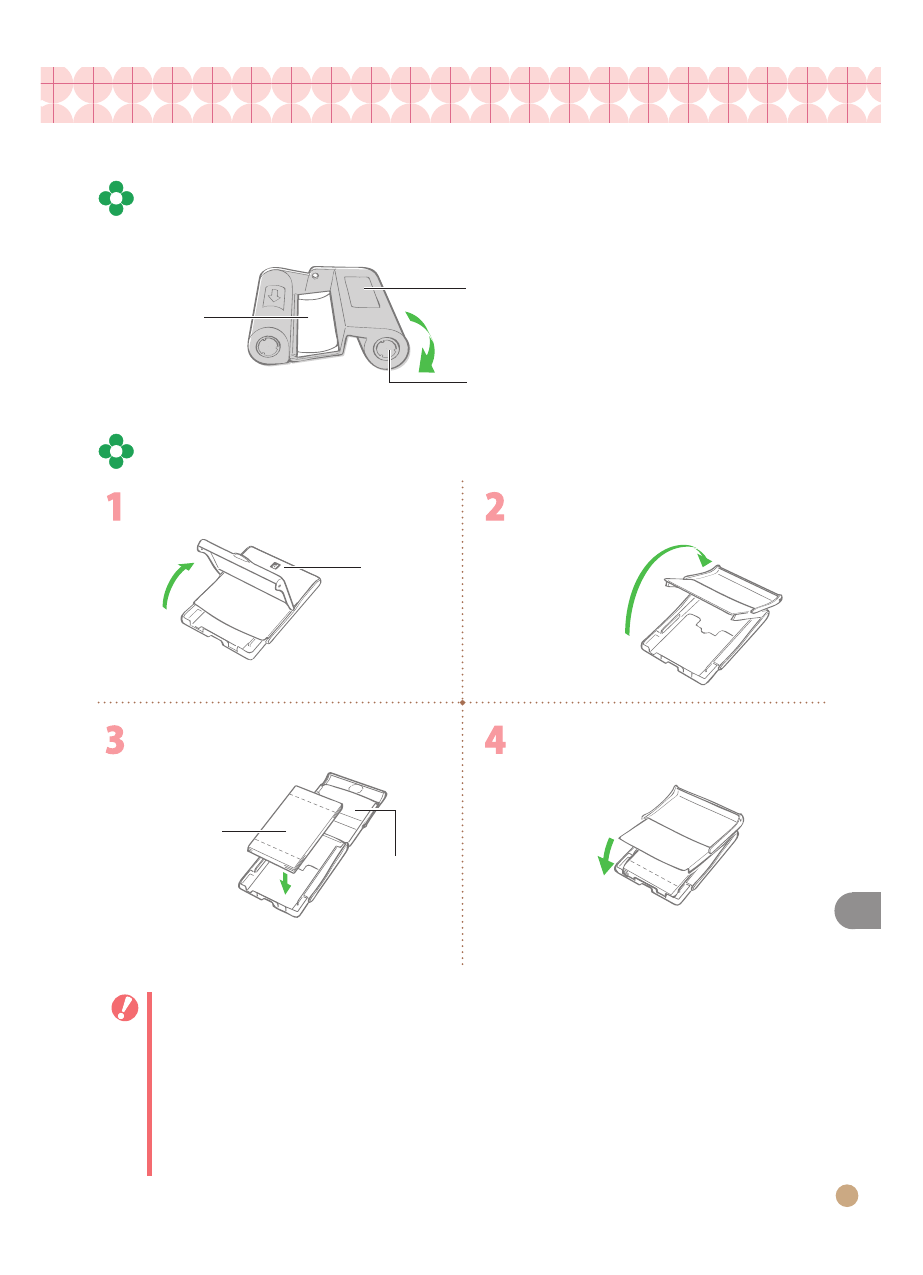 1

2

3

4