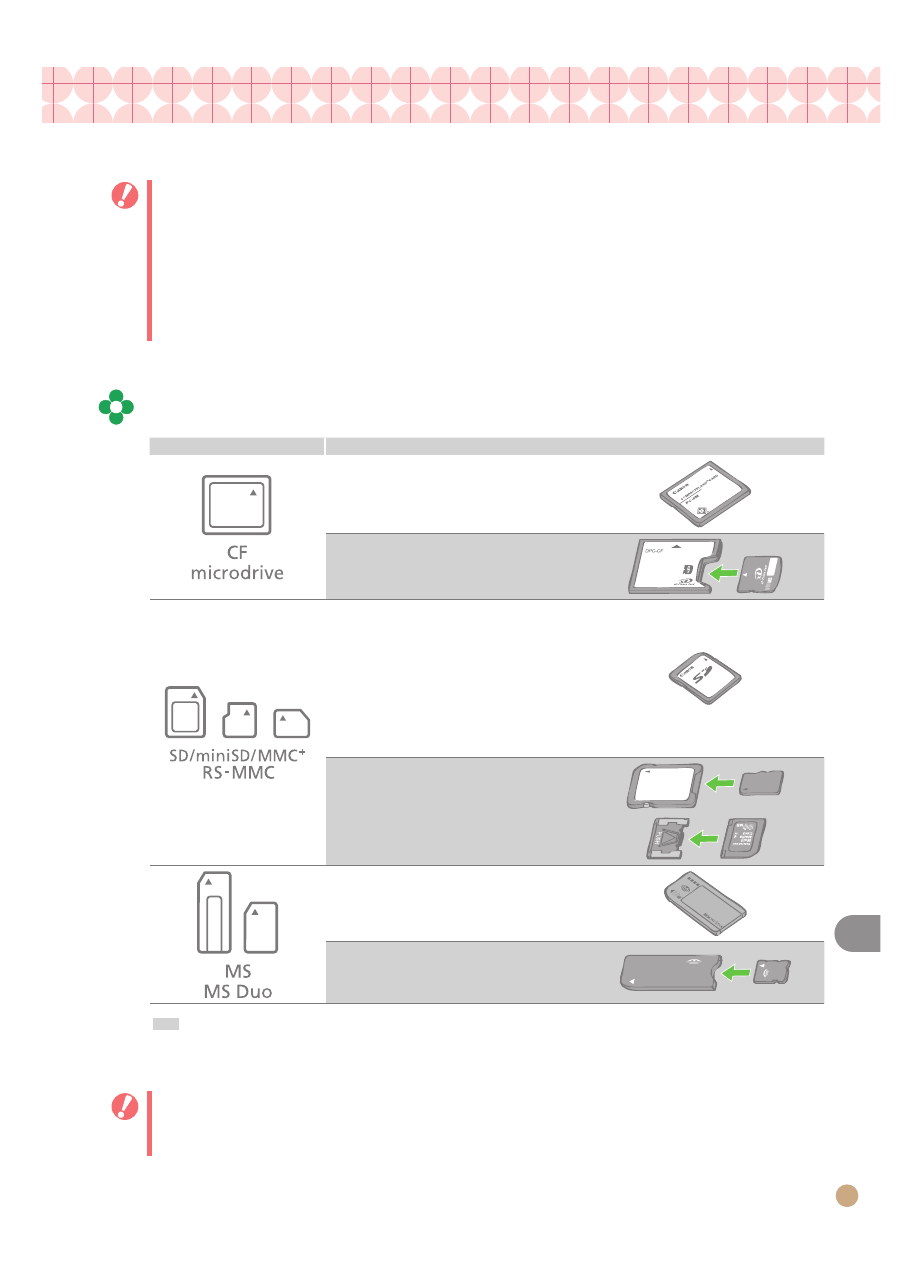 CF
microdrive

SD/miniSD/MMC+
RS-MMC

MS
MS Duo