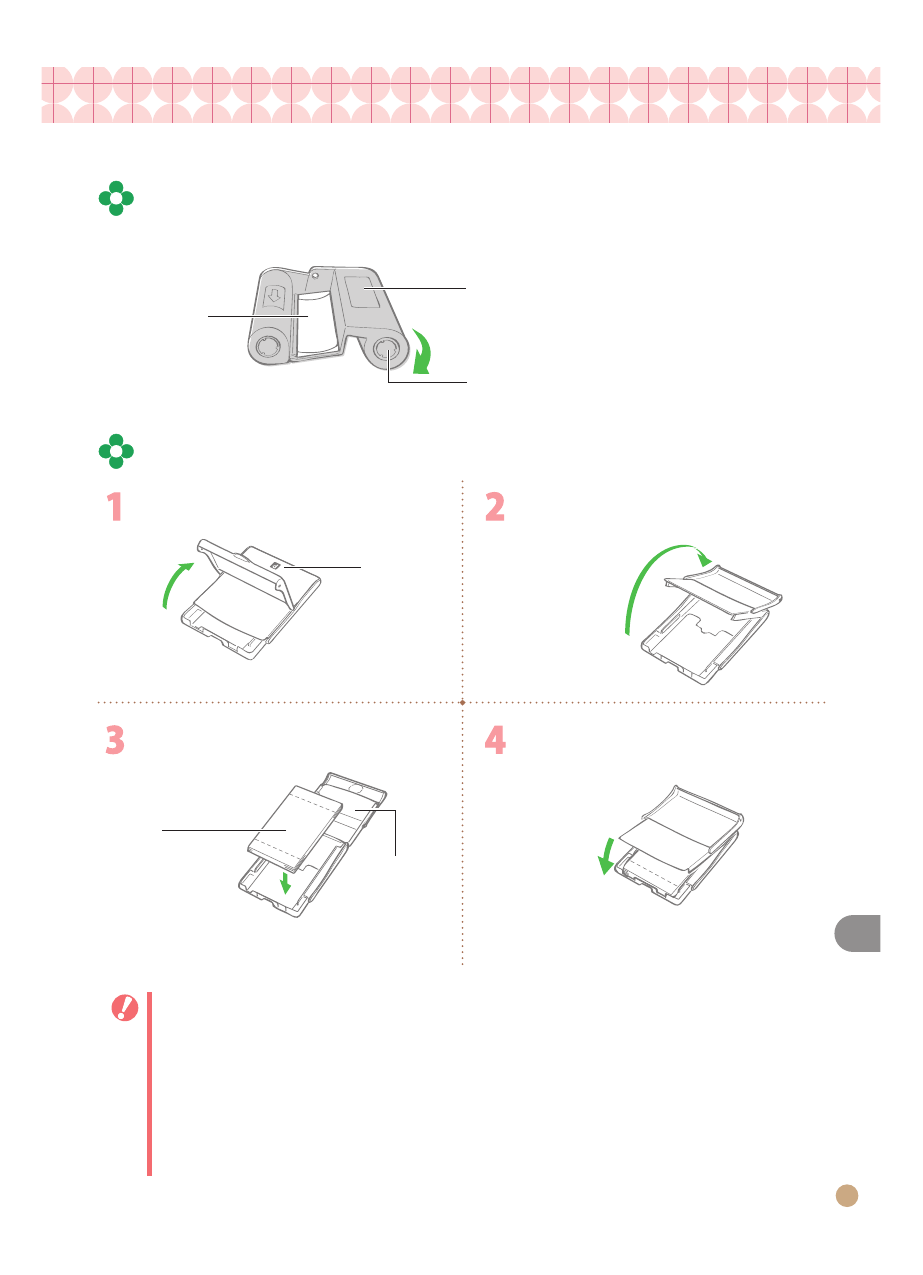 1

2

3

4