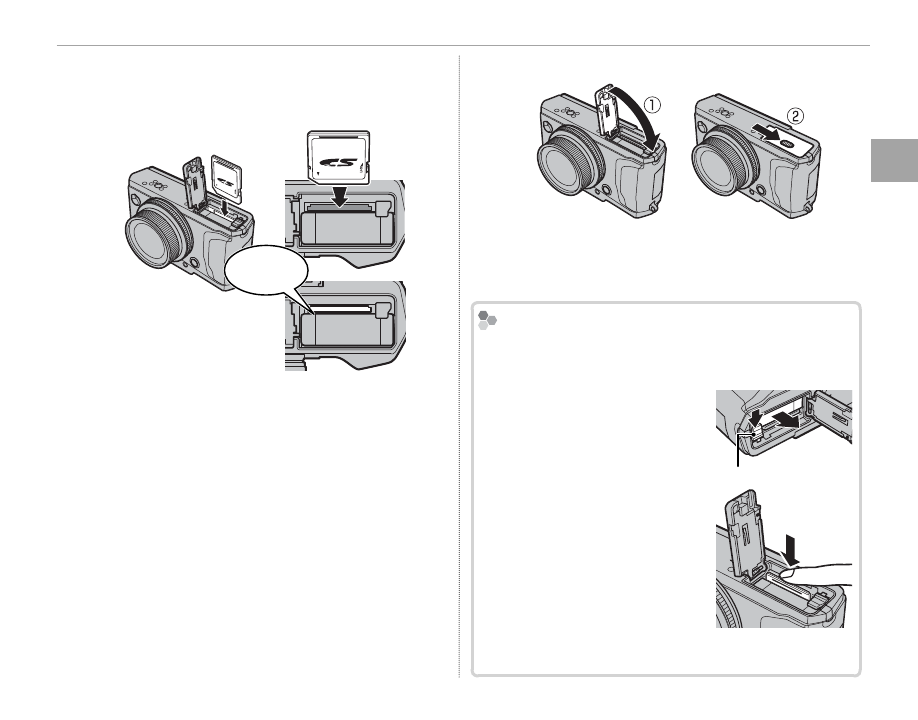 ①

②