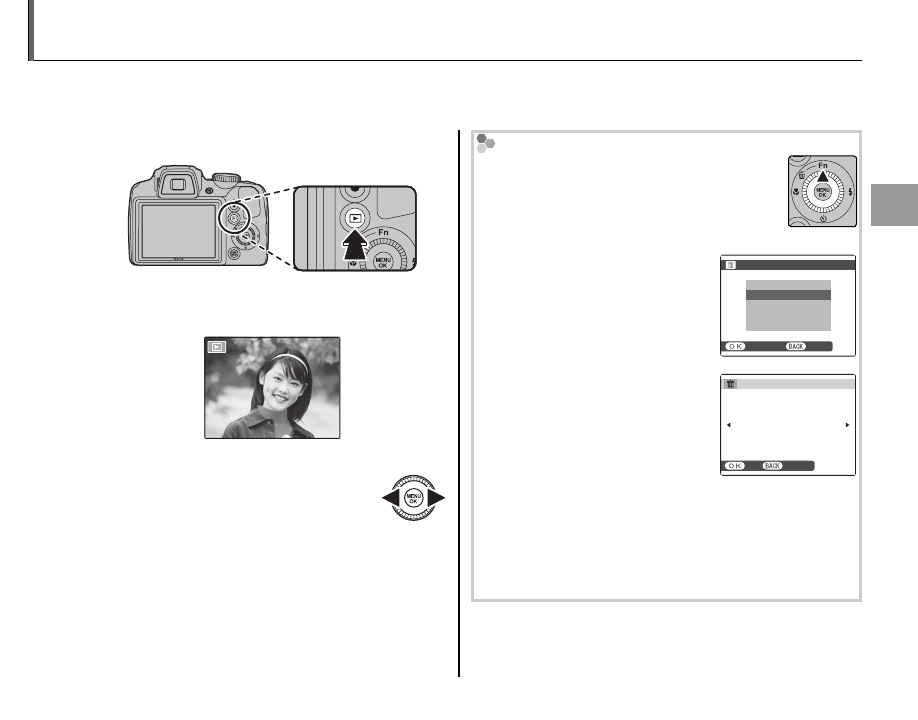 Fn

MENU
OK

Fn

MENU
OK

OK BACK

OK BACK

MENU
OK