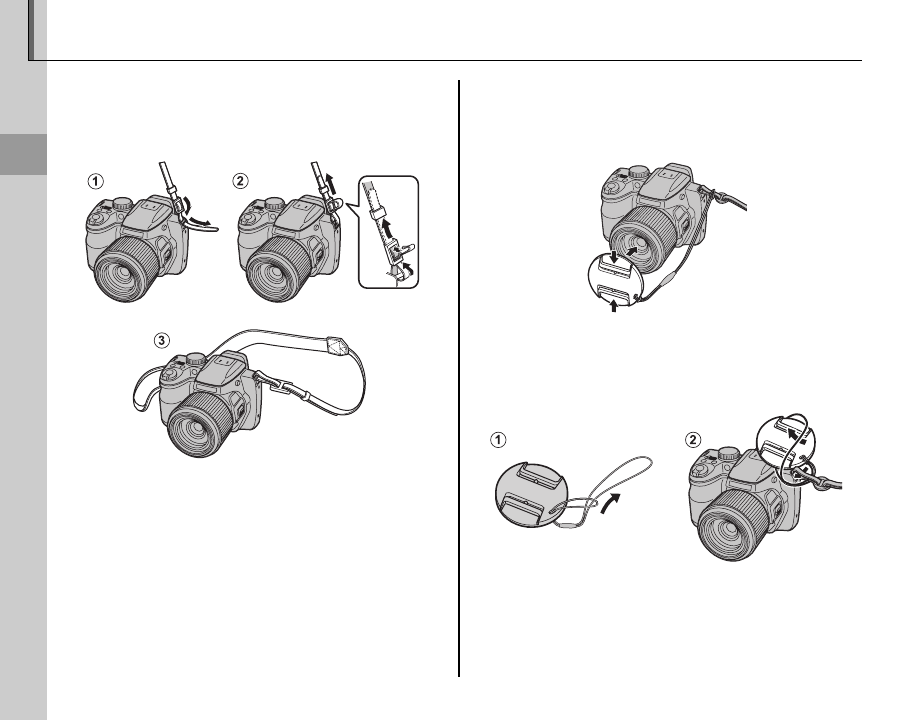 ①

②

③

①

②