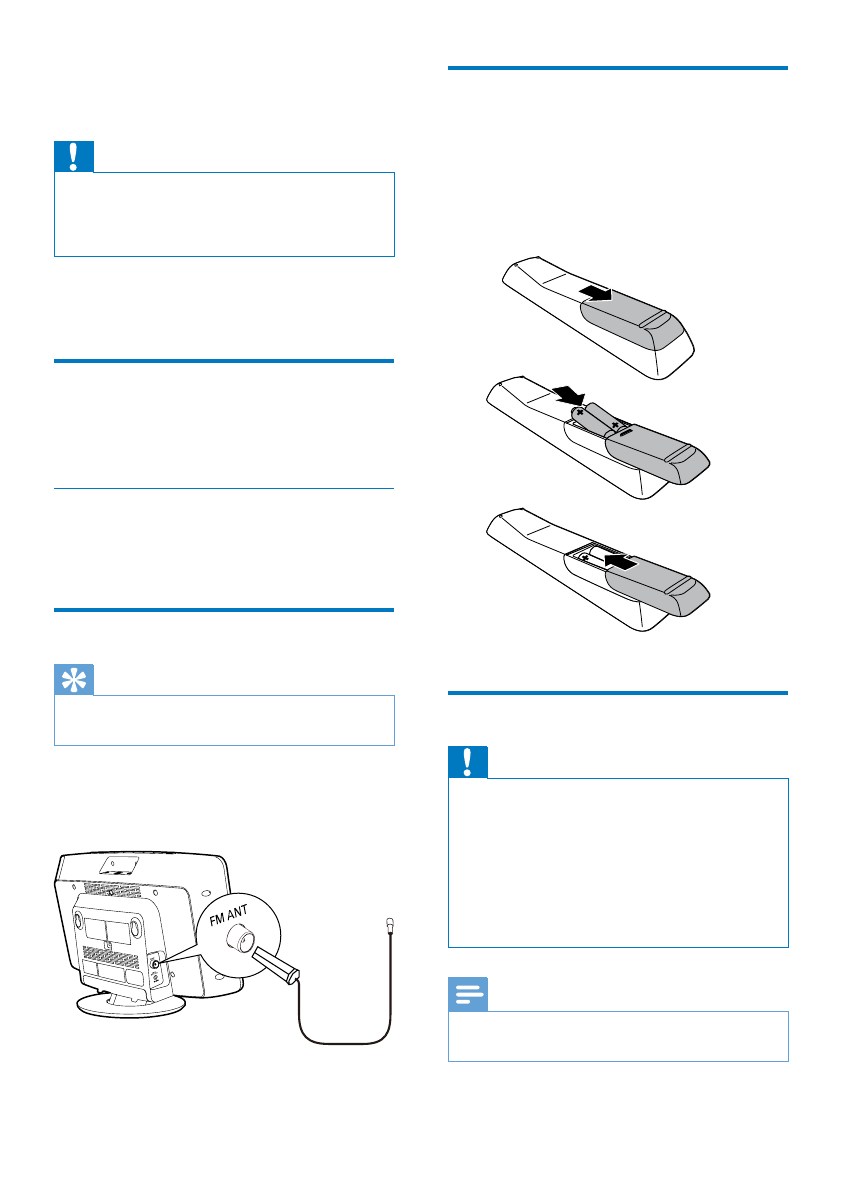 FM ANT