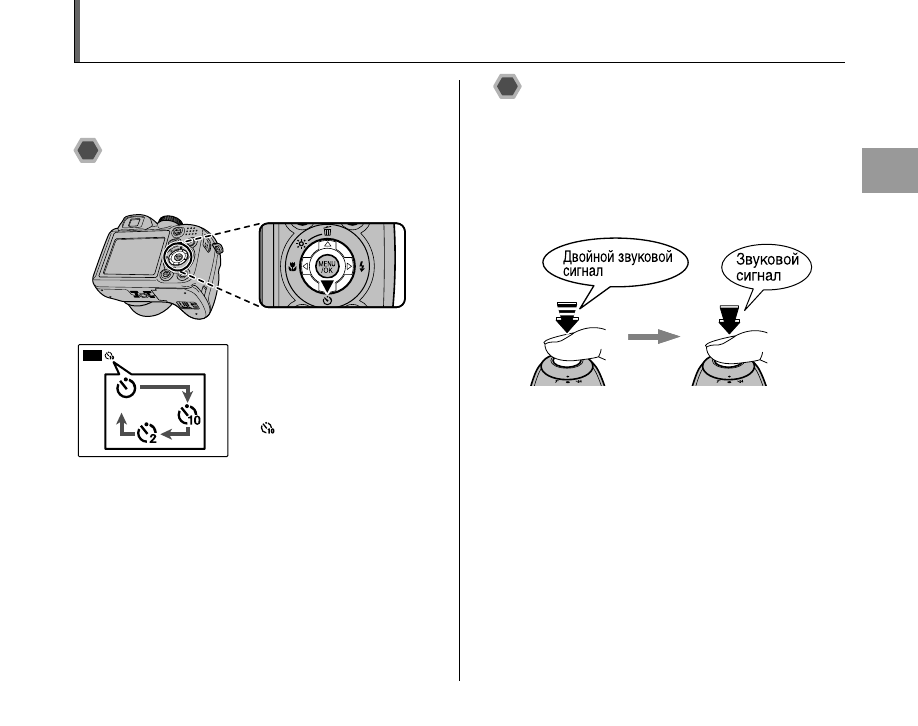 MENU
/OK

10

2

Двойной звуковой сигнал

Звуковой сигнал