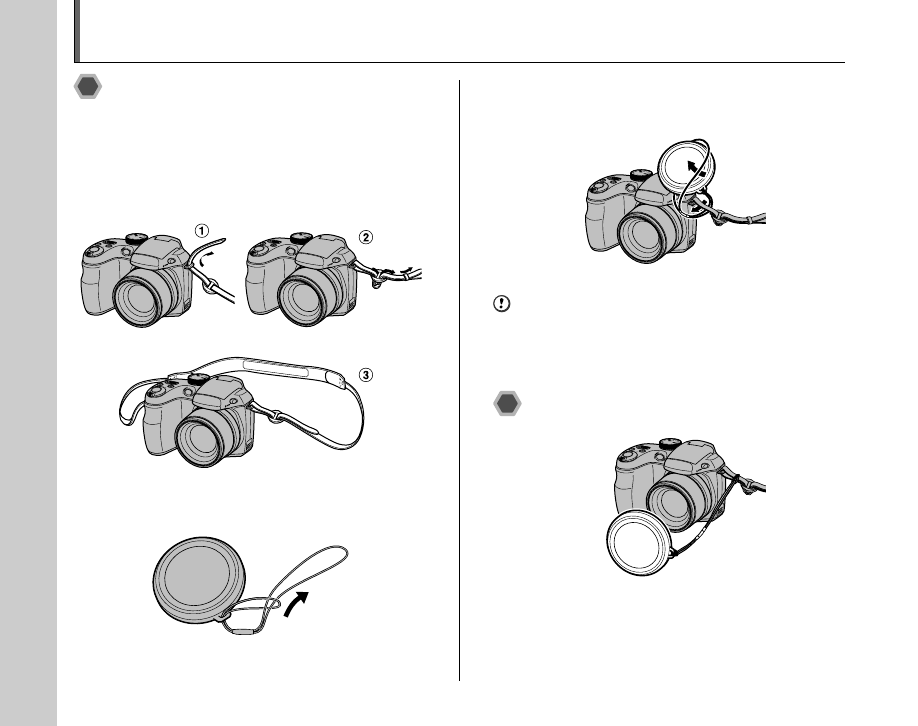 ①

②

③