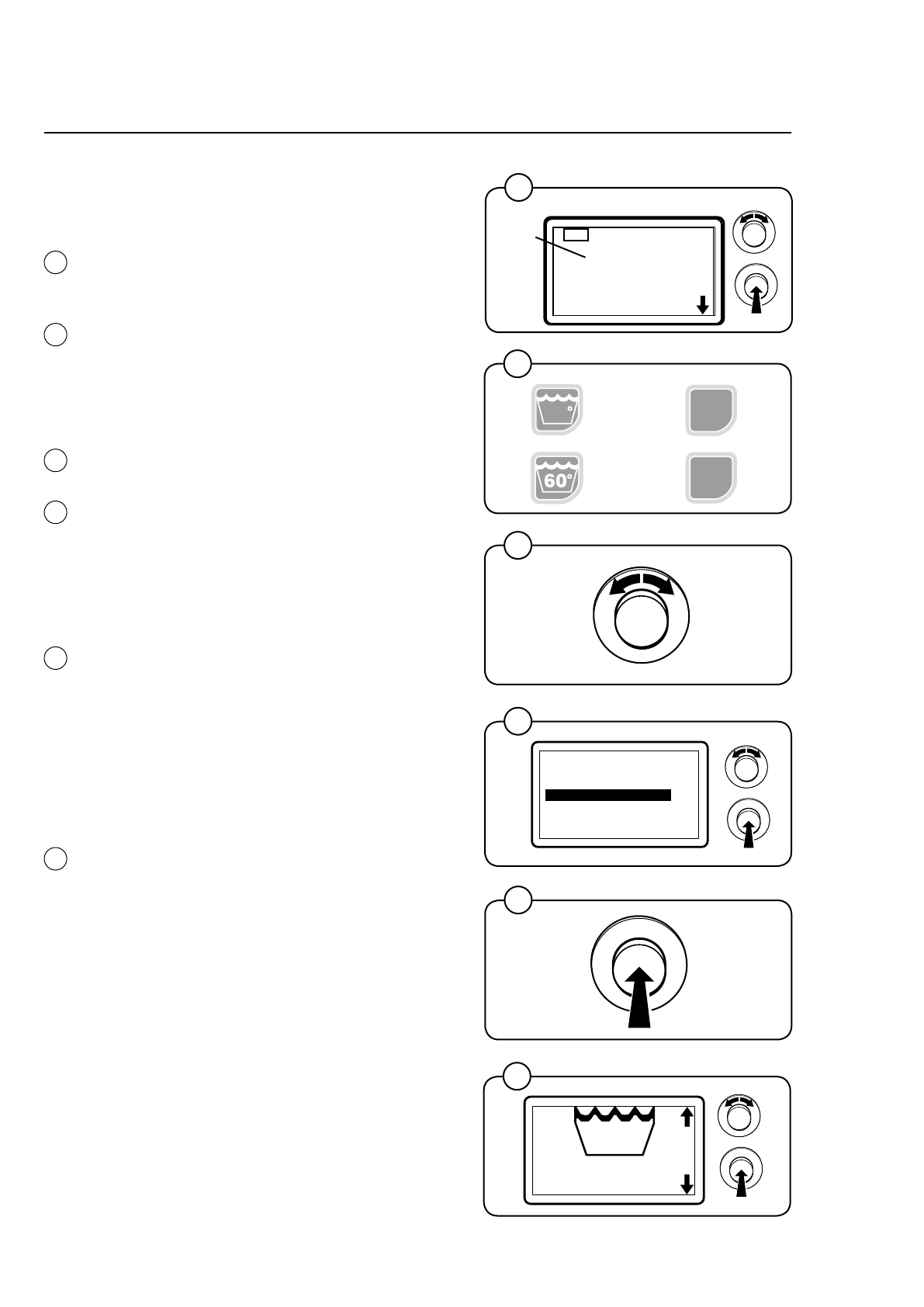 60°