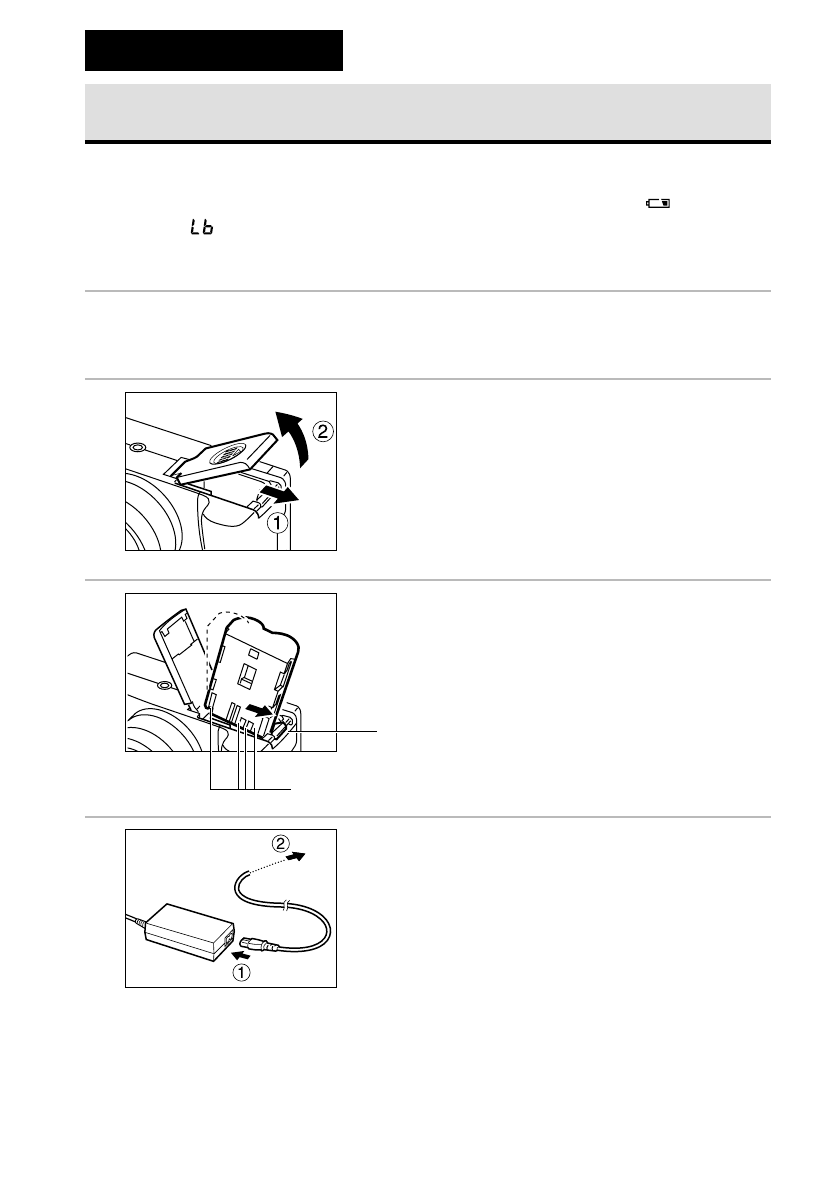 Lb

②

①

②

①