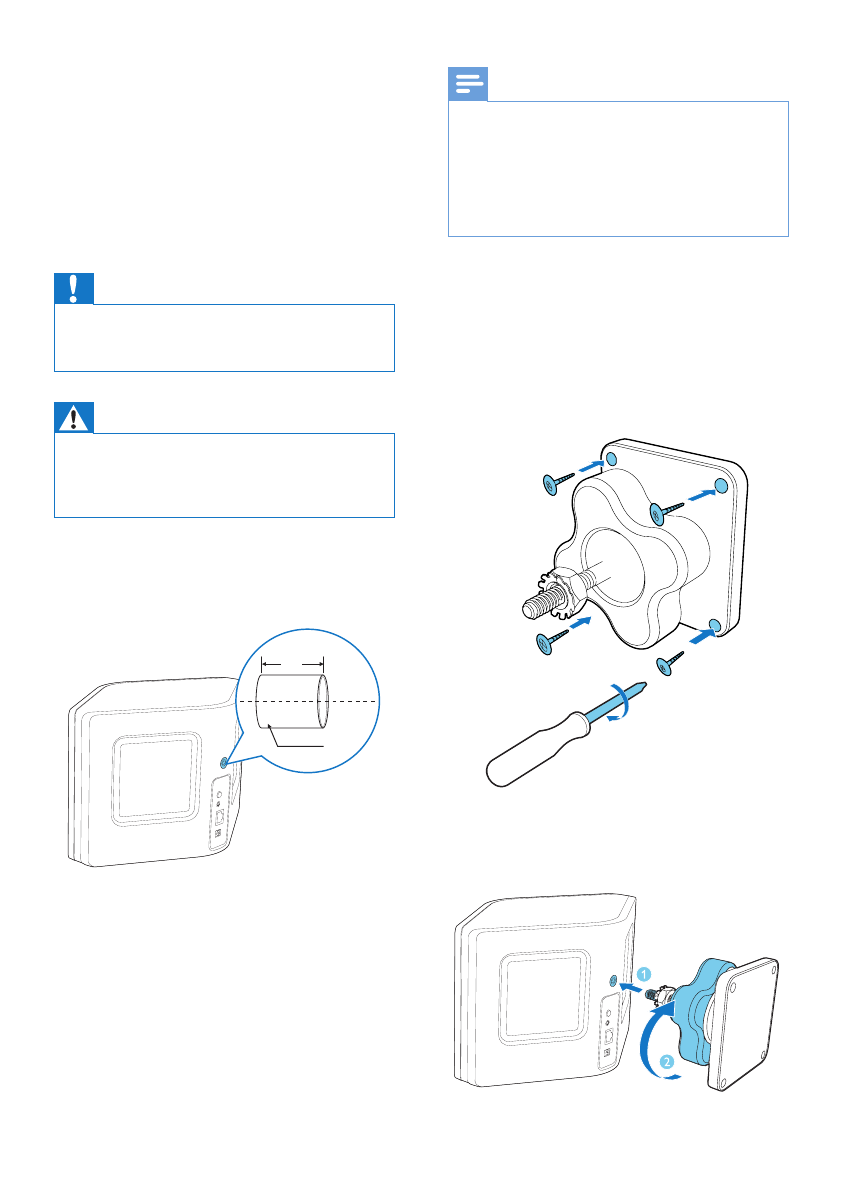 1

2