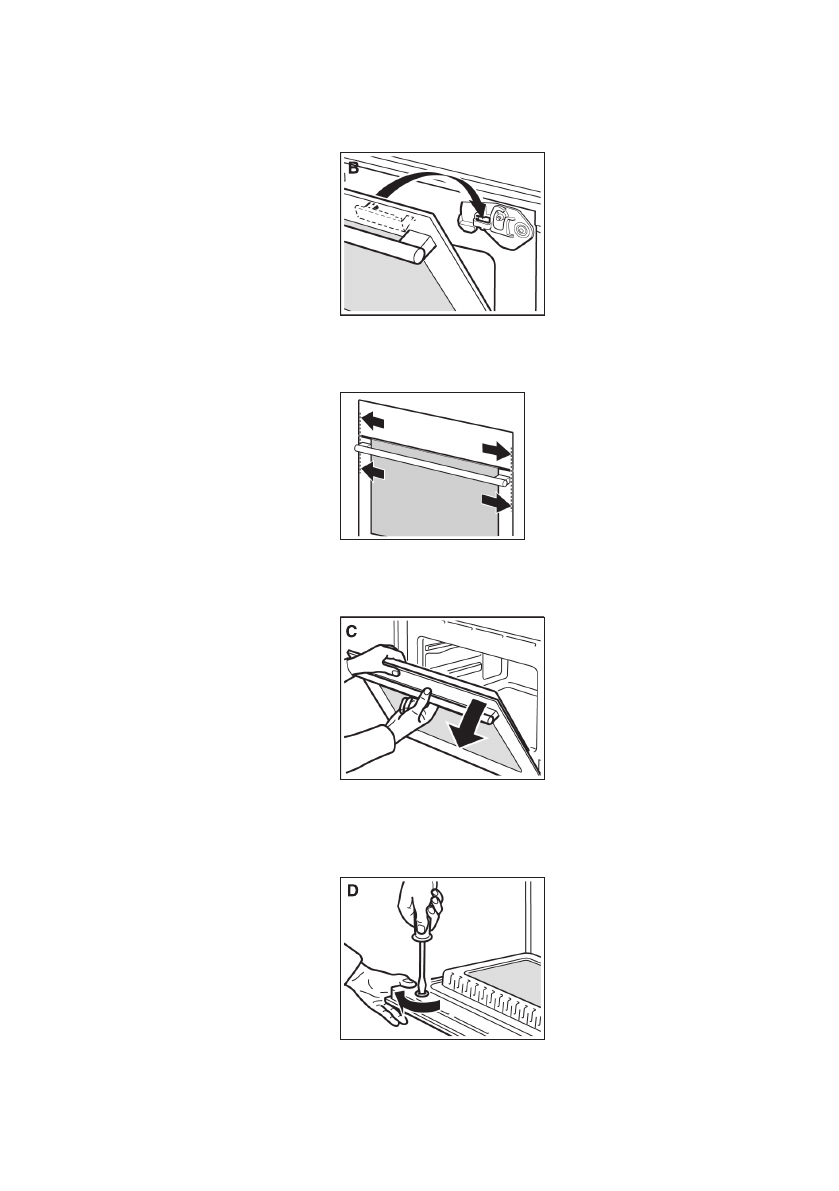 B

C

D