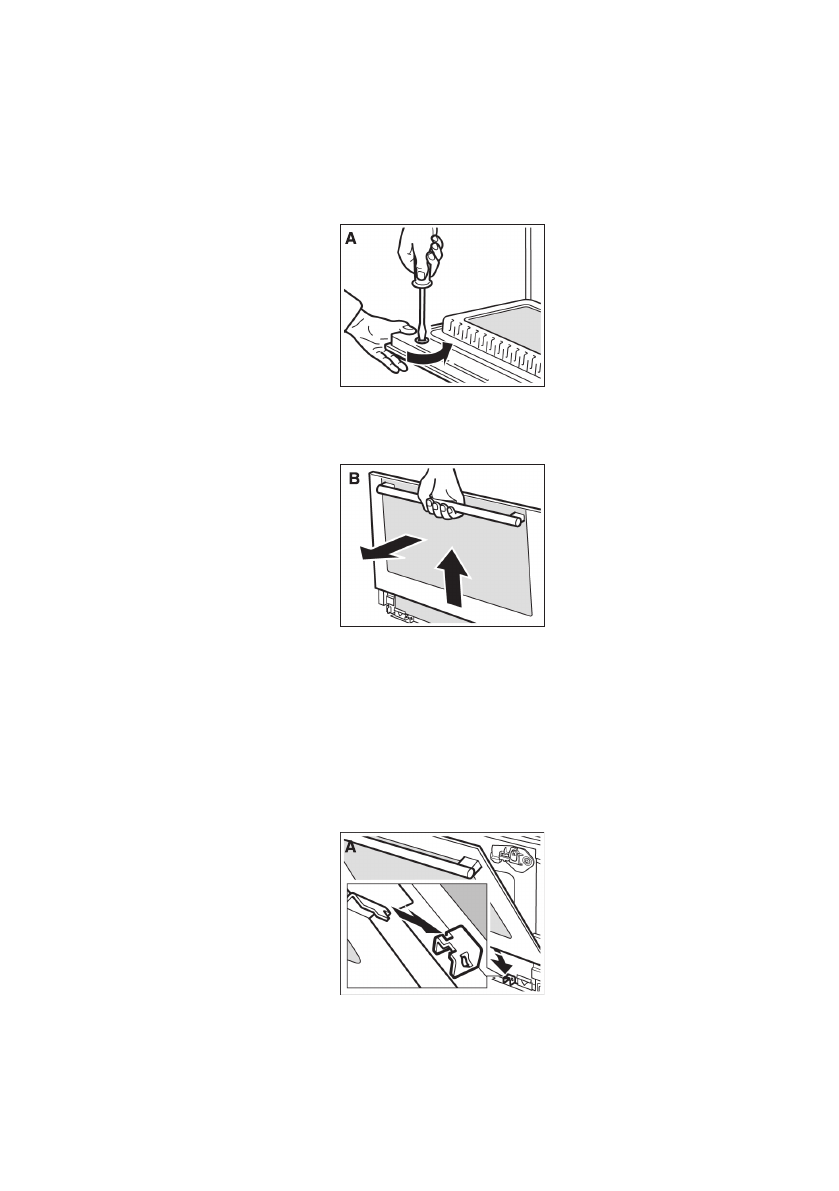 A

B

A