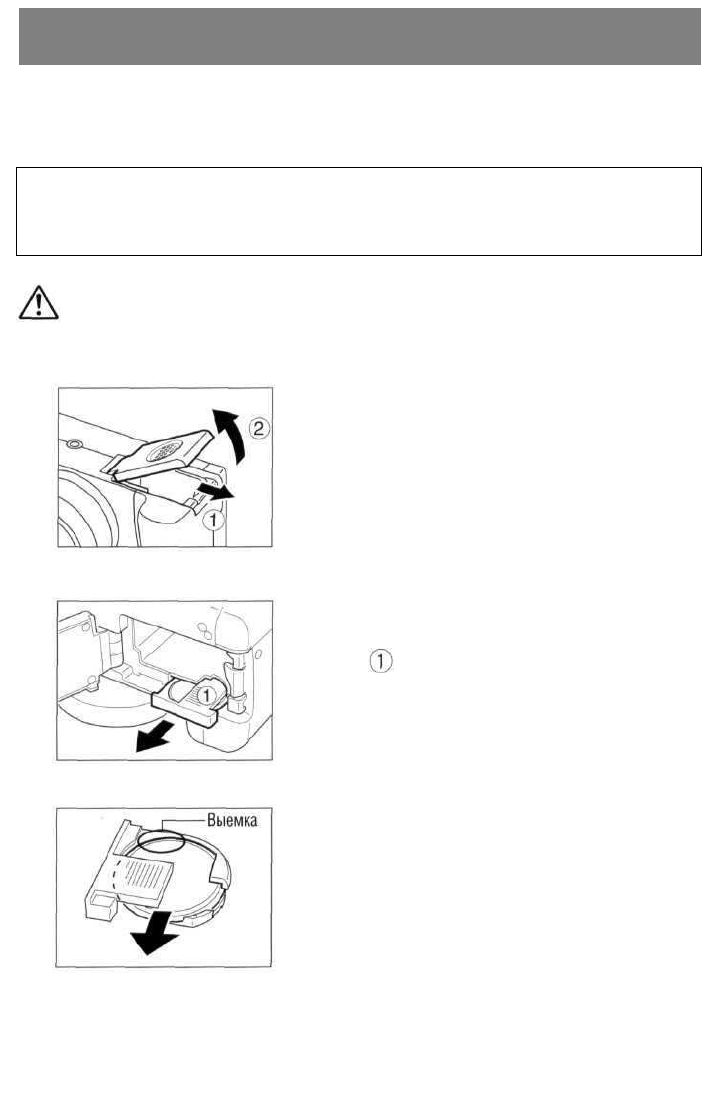 ②

①

①

①

Выемка