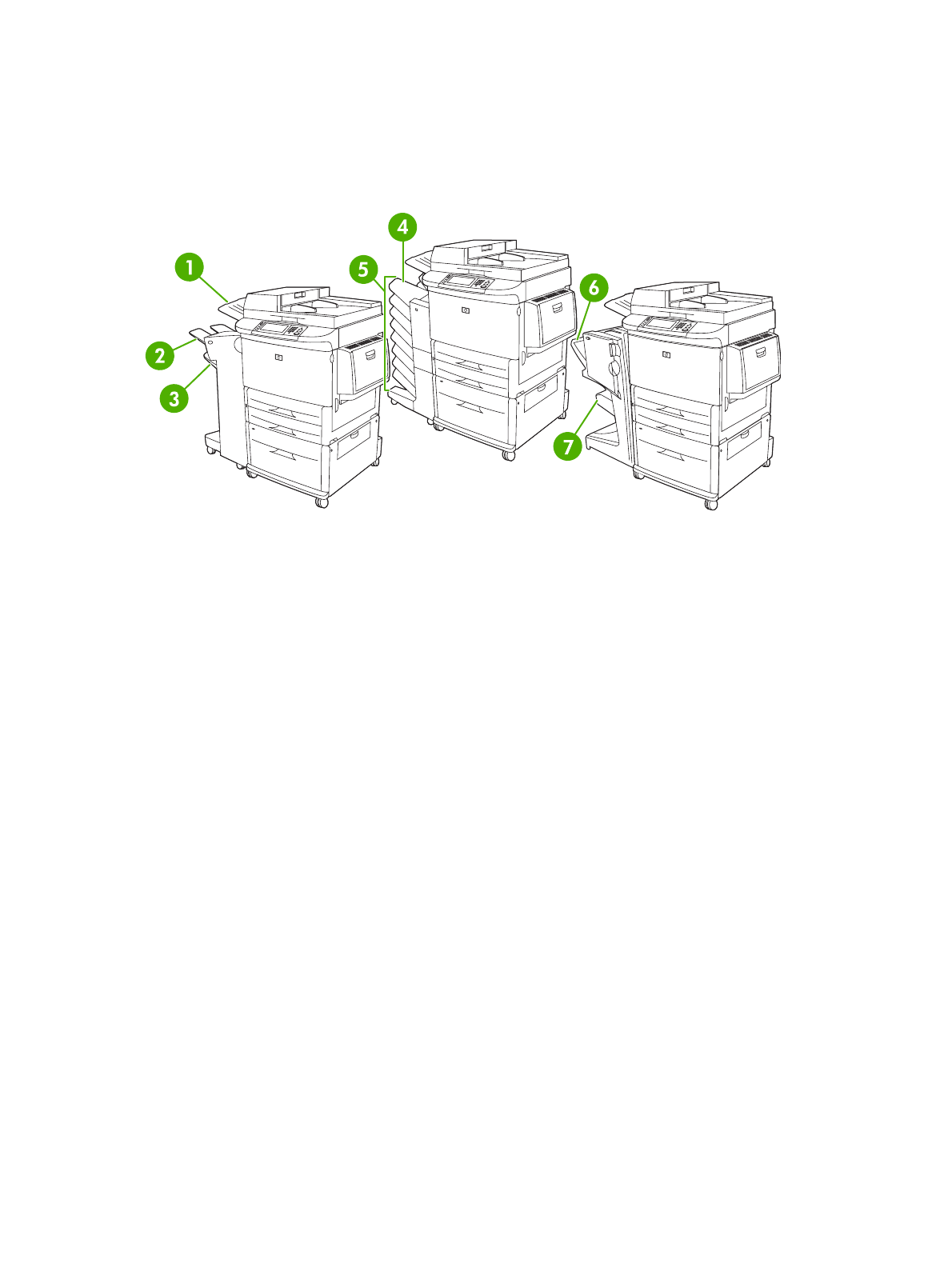 1
2
3
4
5
6
7