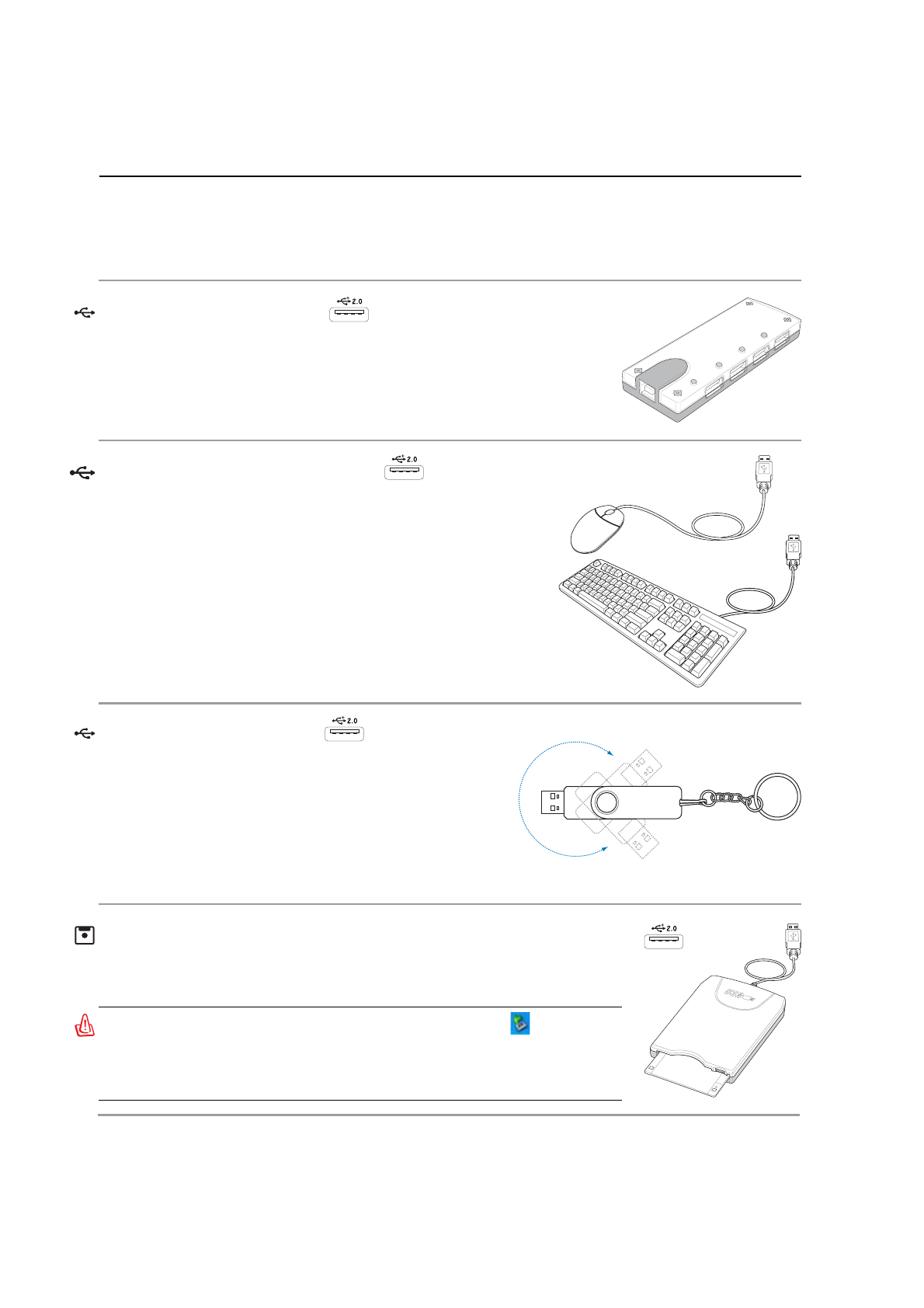 2.0

2.0

2.0

2.0