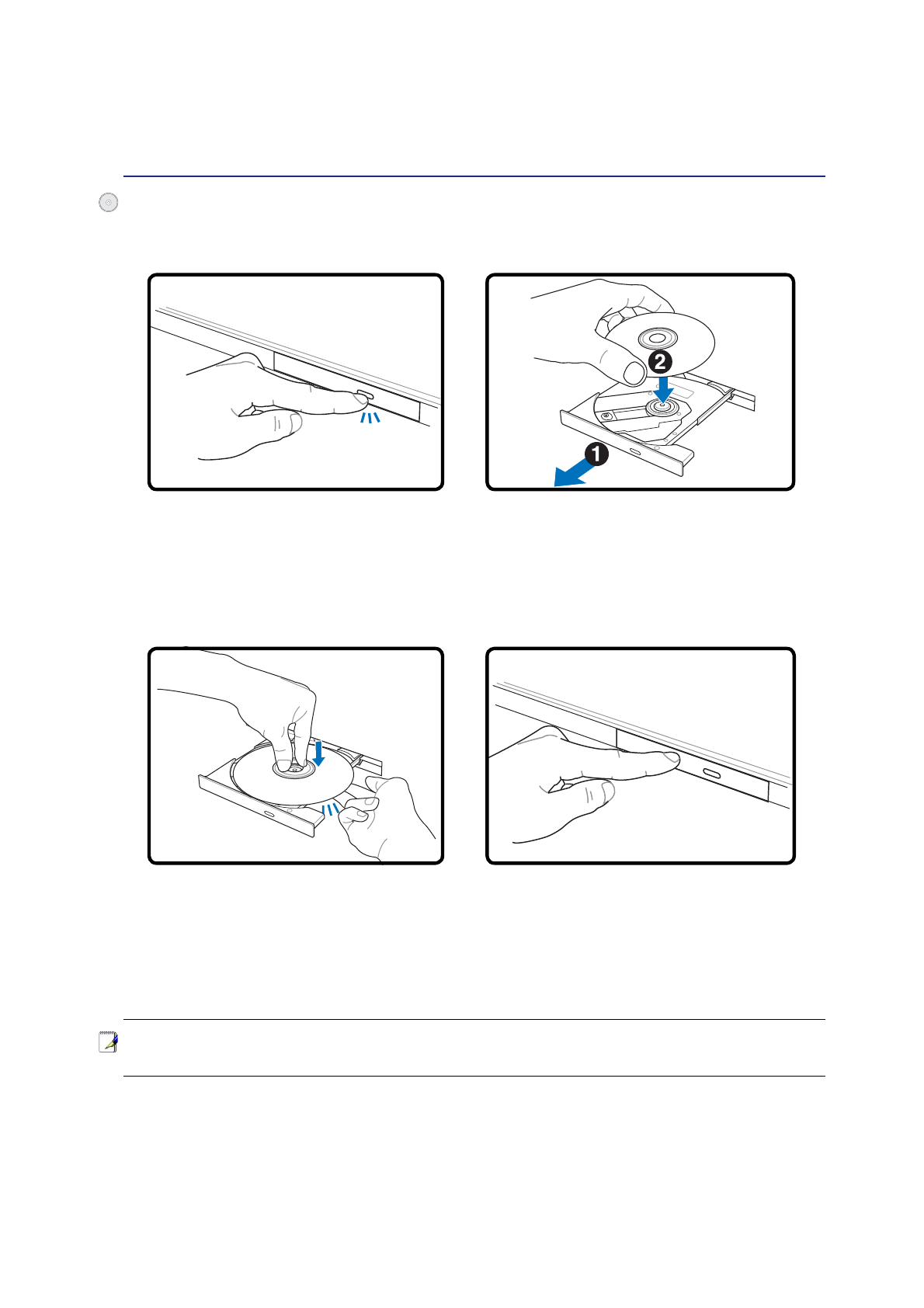 2

1