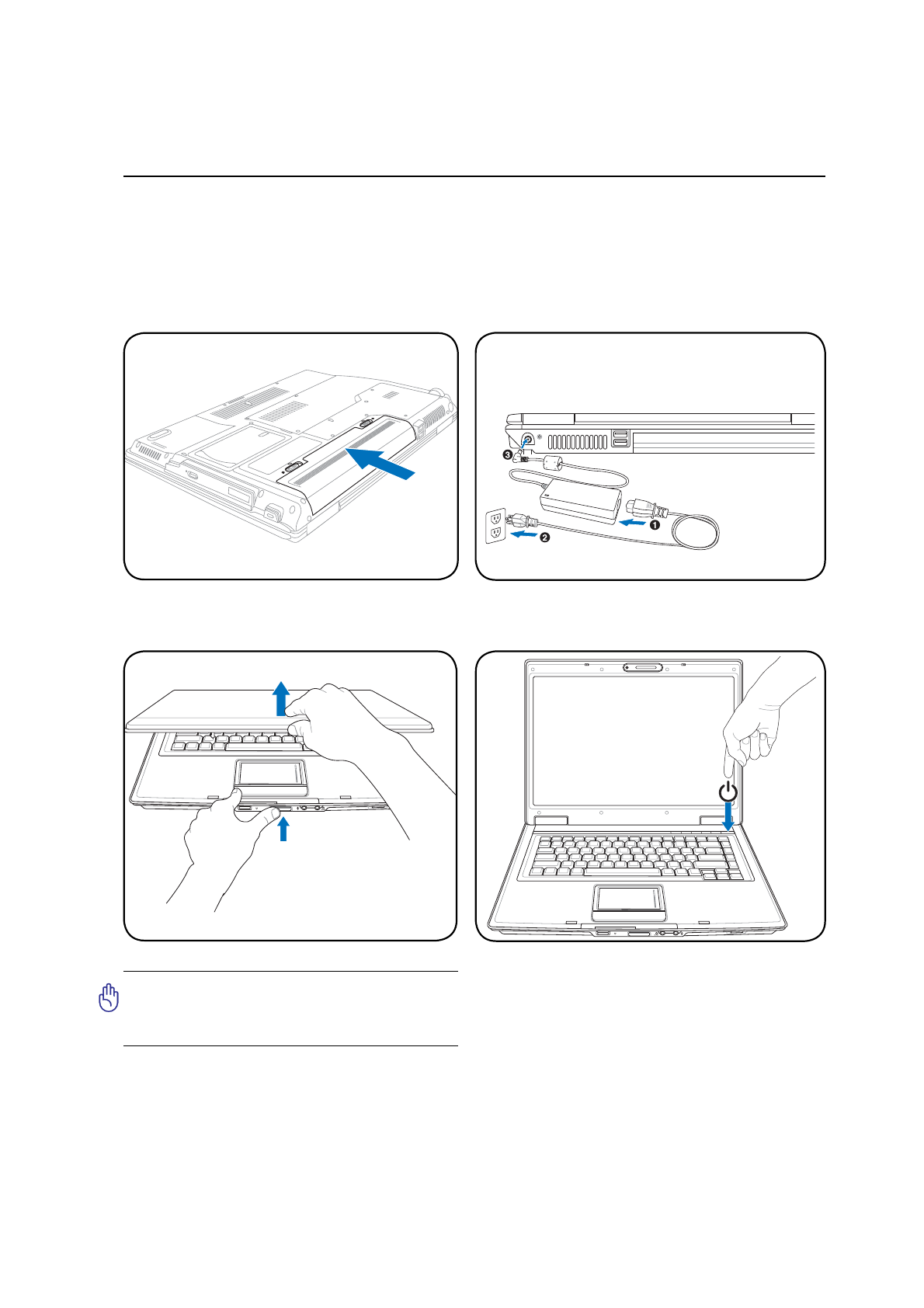 ❸

❶

❷