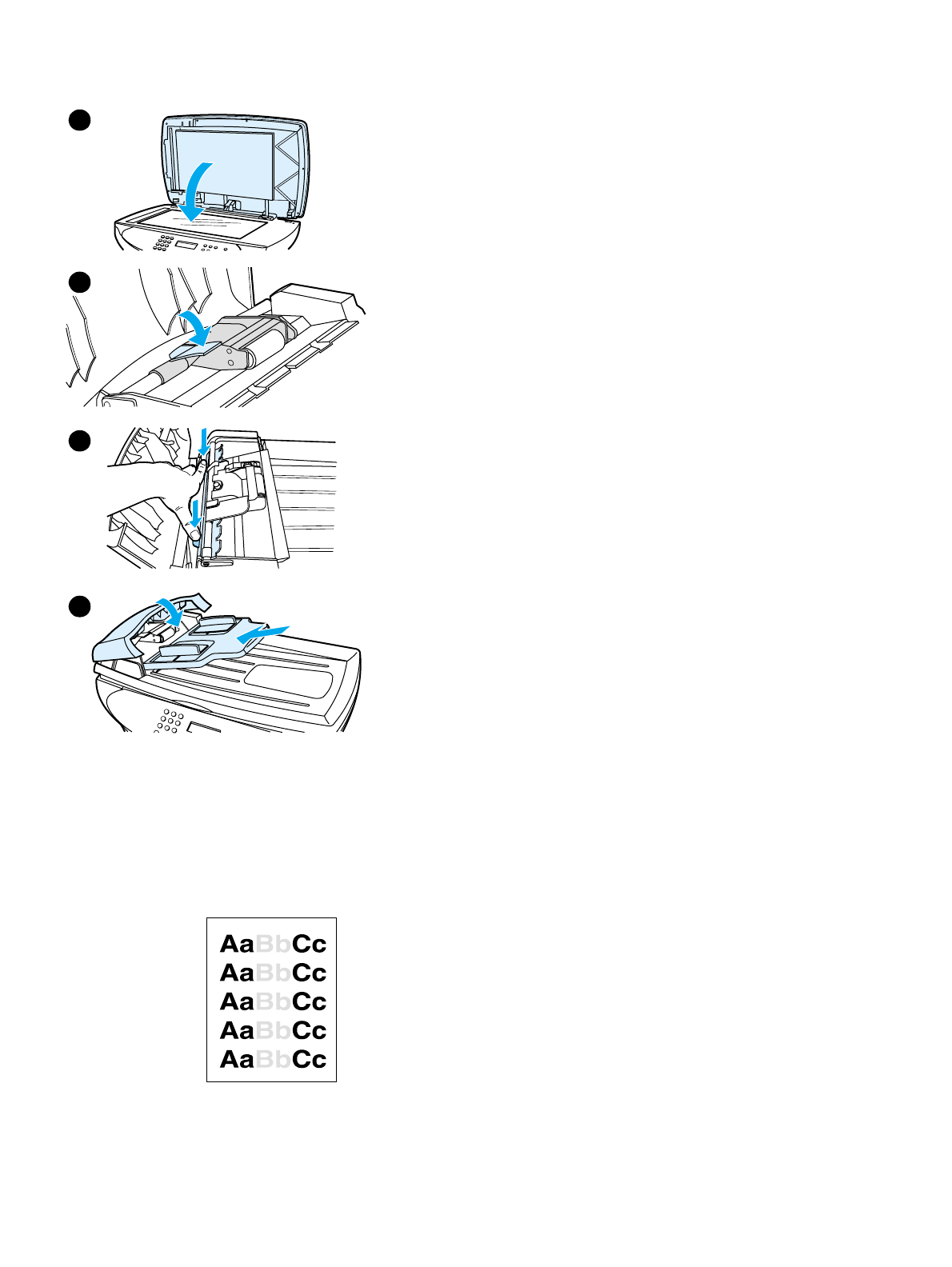 AaBbCc
AaBbCc
AaBbCc
AaBbCc
AaBbCc