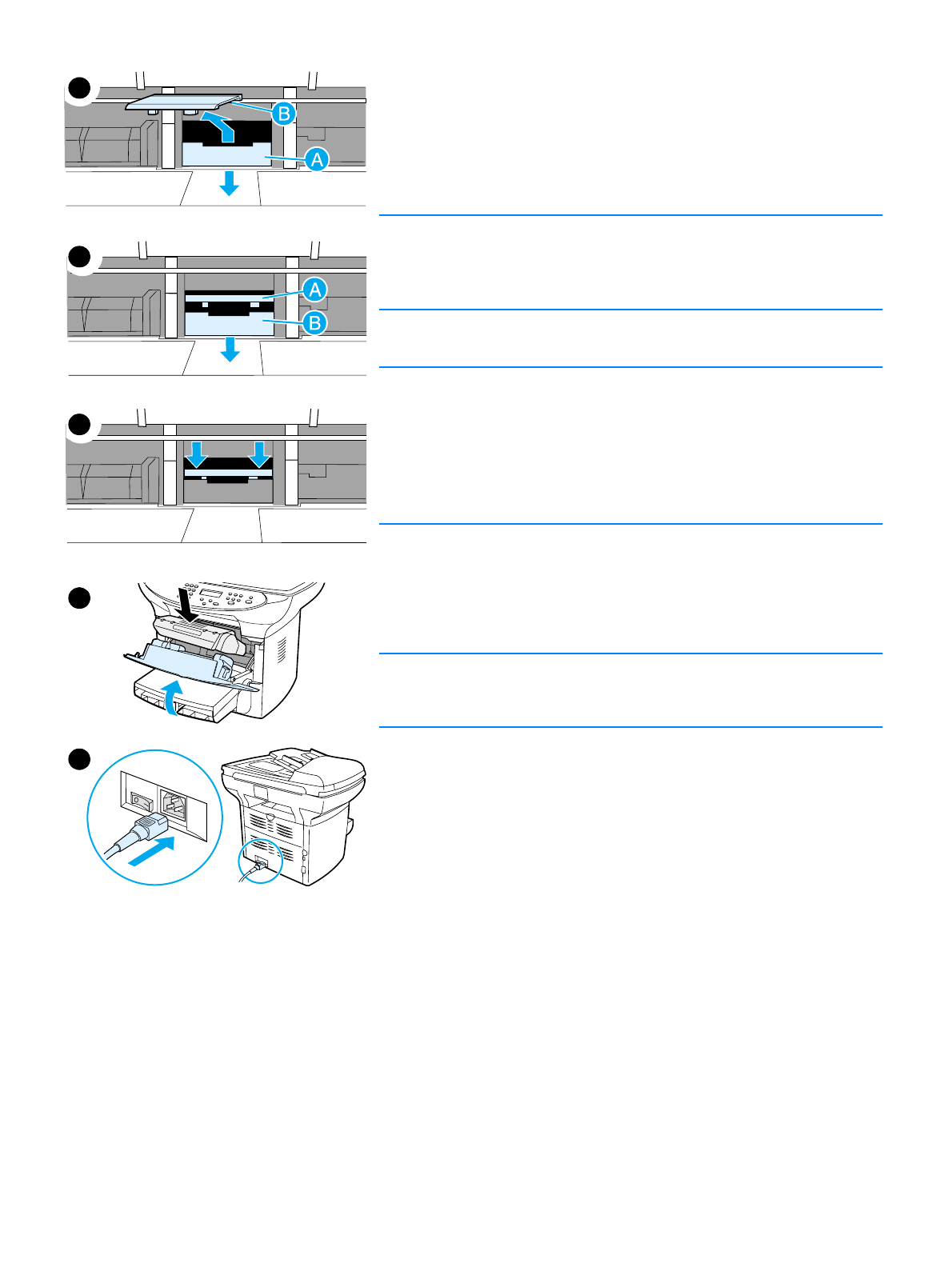 B
A
A
B