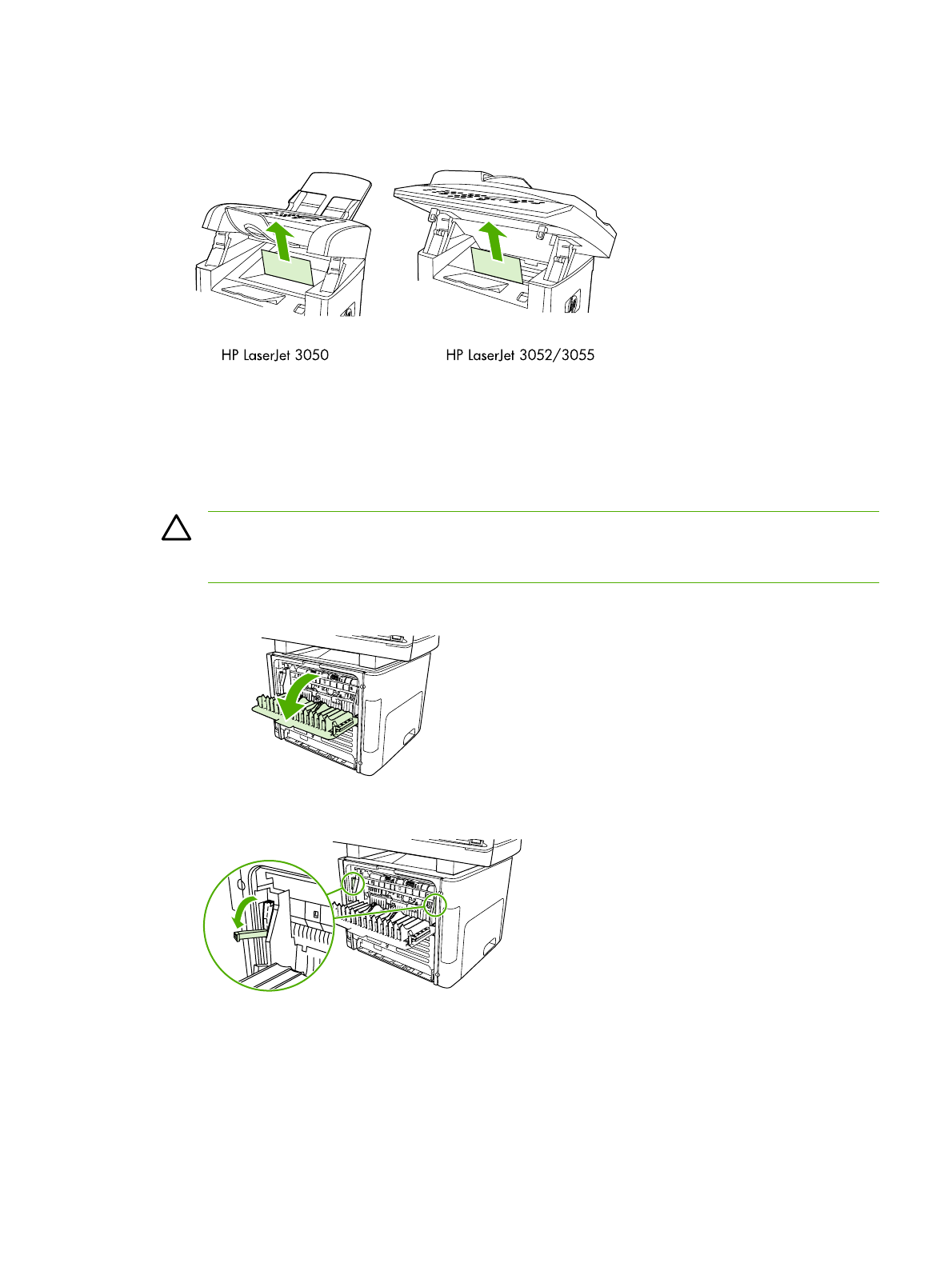 HP LaserJet 3050

HP LaserJet 3052/3055