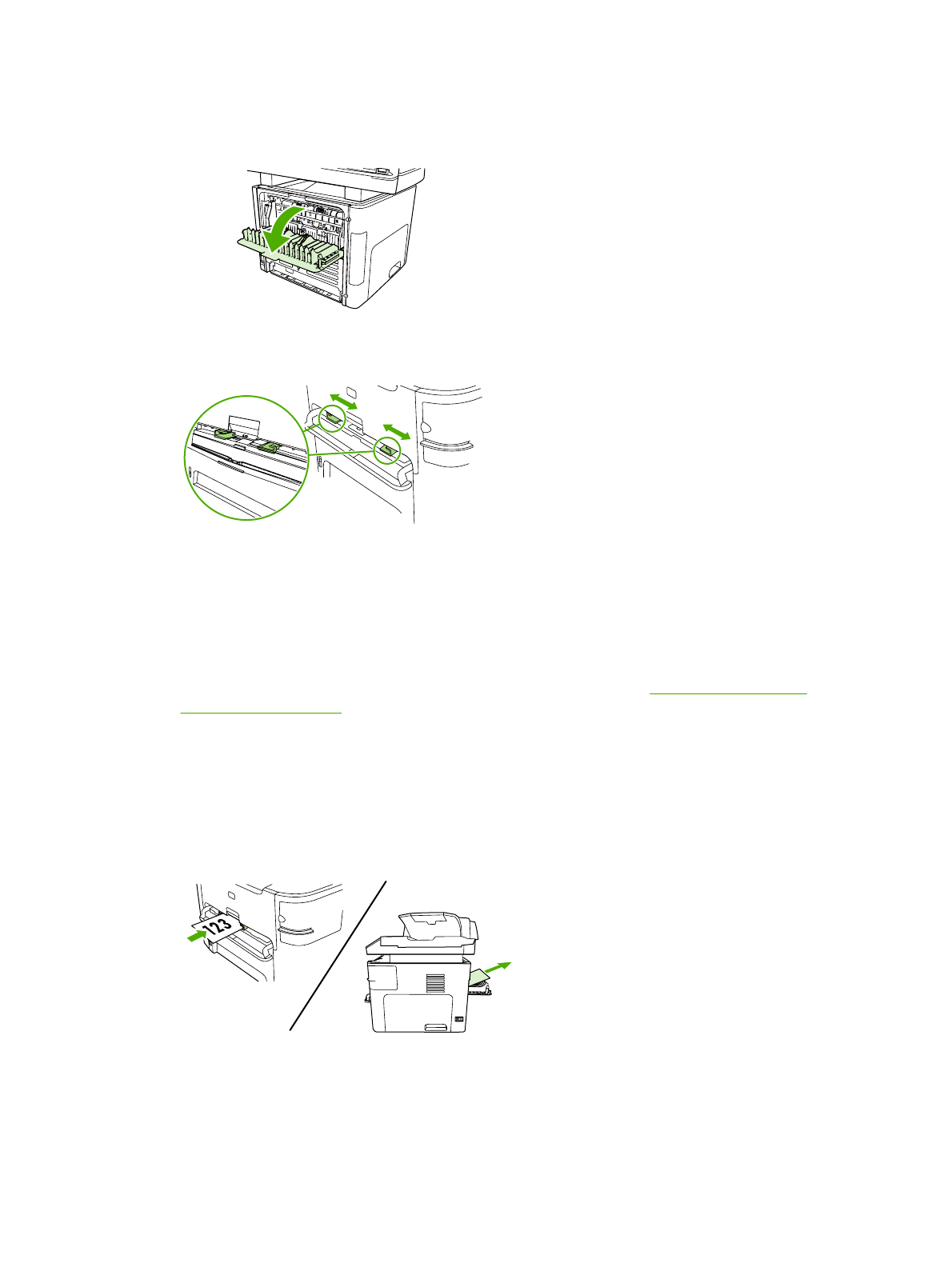 123