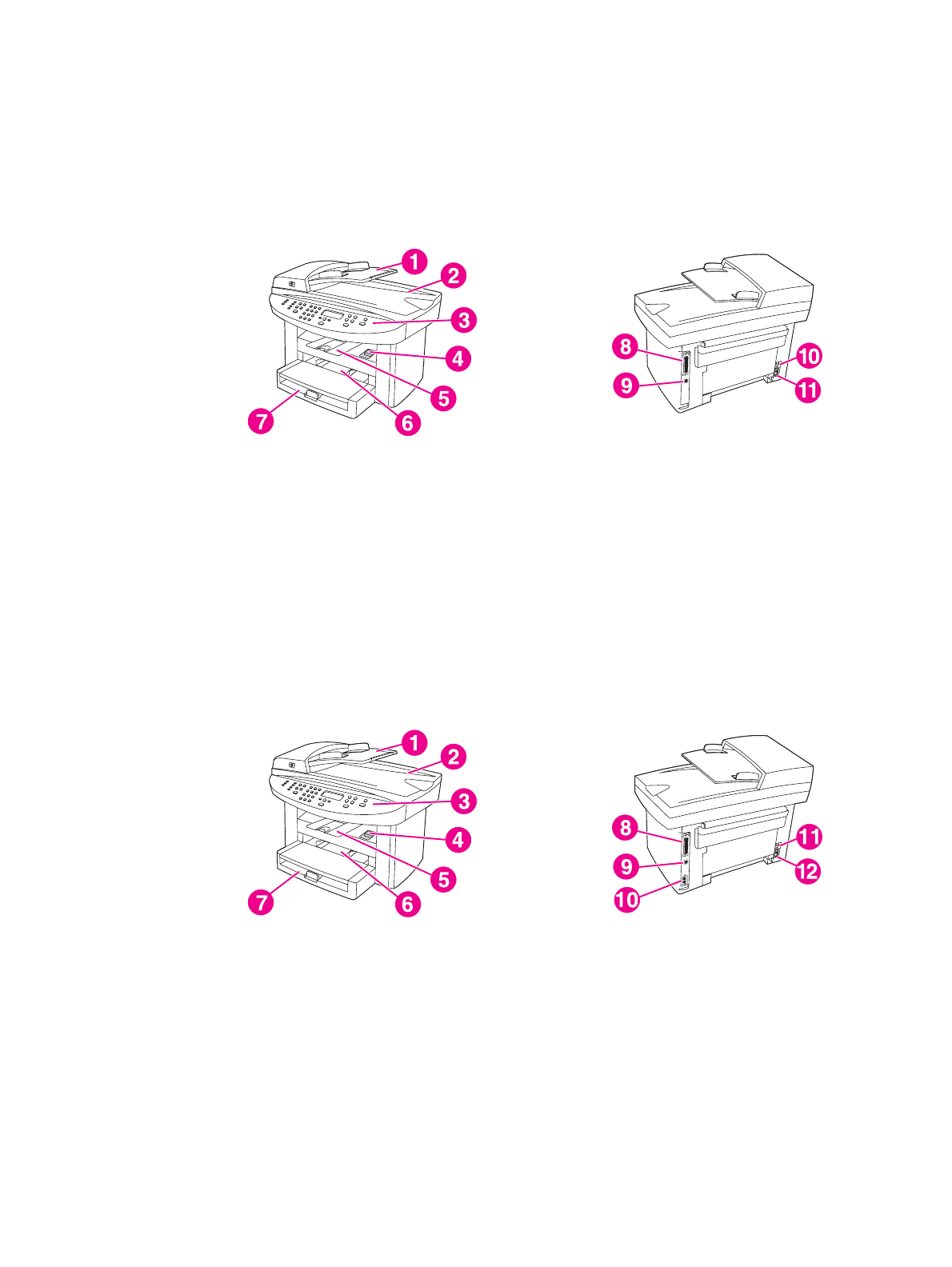 1
2
3
4
5
6
7

8
9
10
11

1
2
3
4
5
6
7

8
9
10
11
12