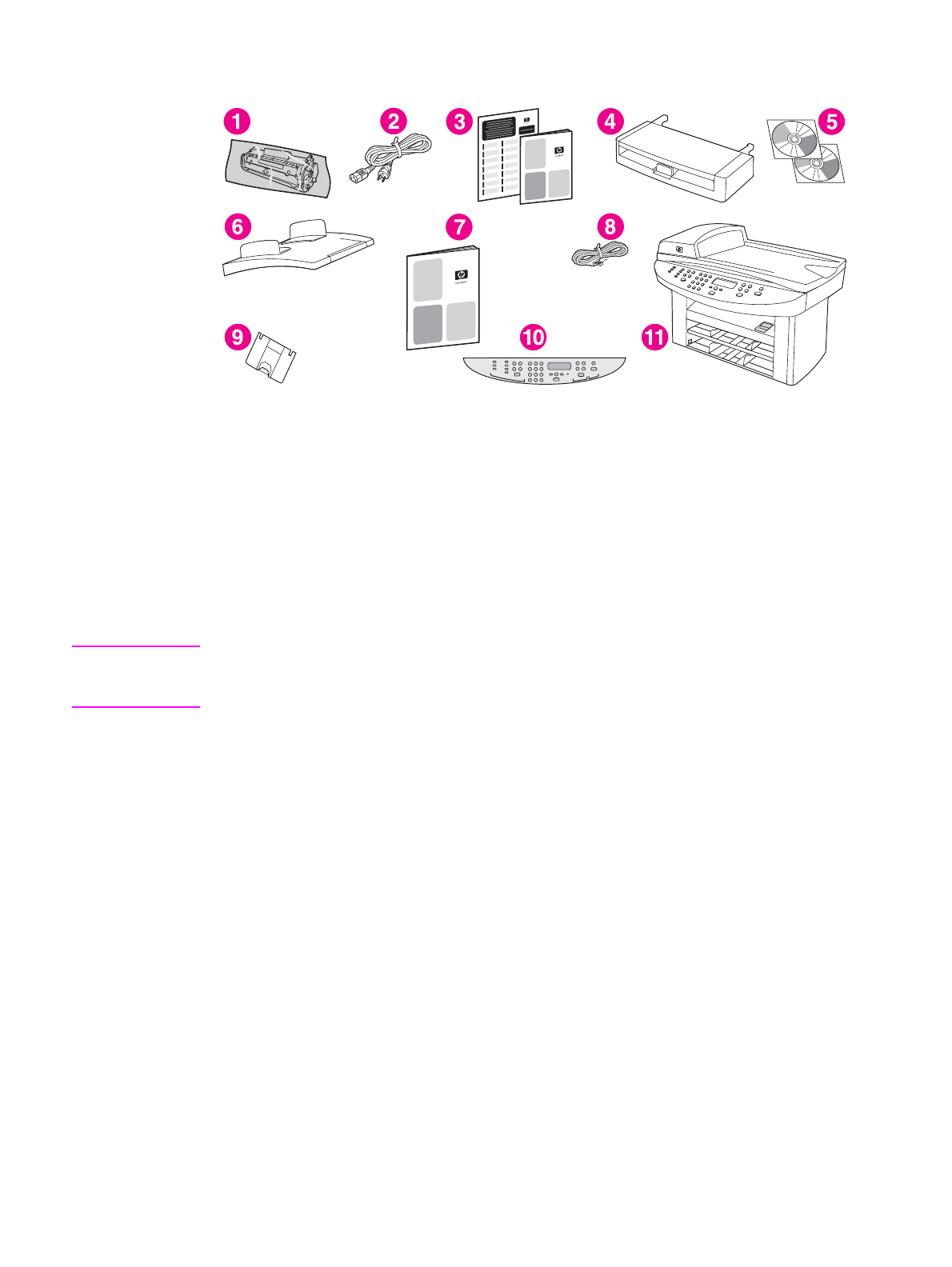 1
2
3
4
5
6
7
8
9
10
11